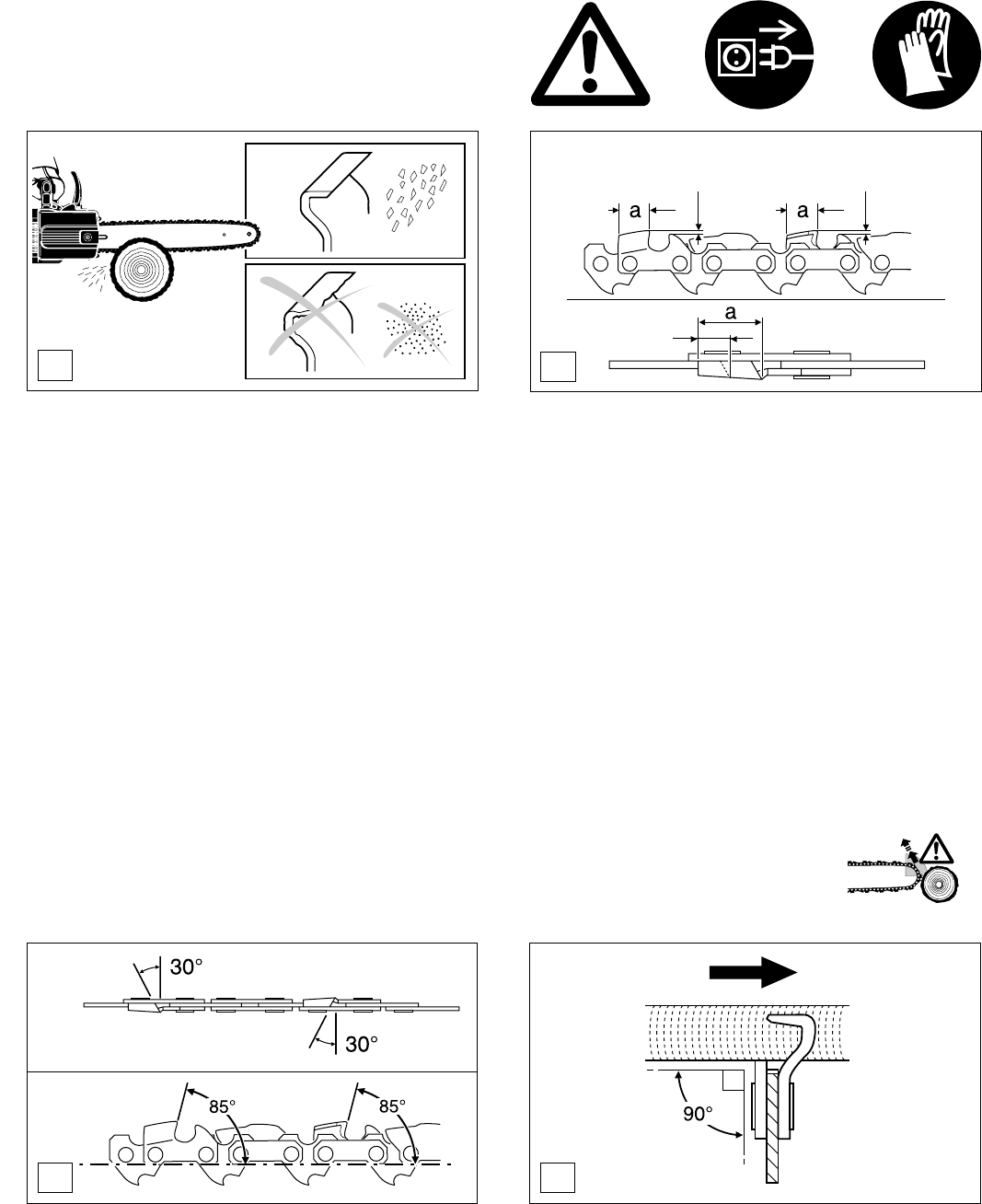 a a

a

30°

30°

85° 85°

90°