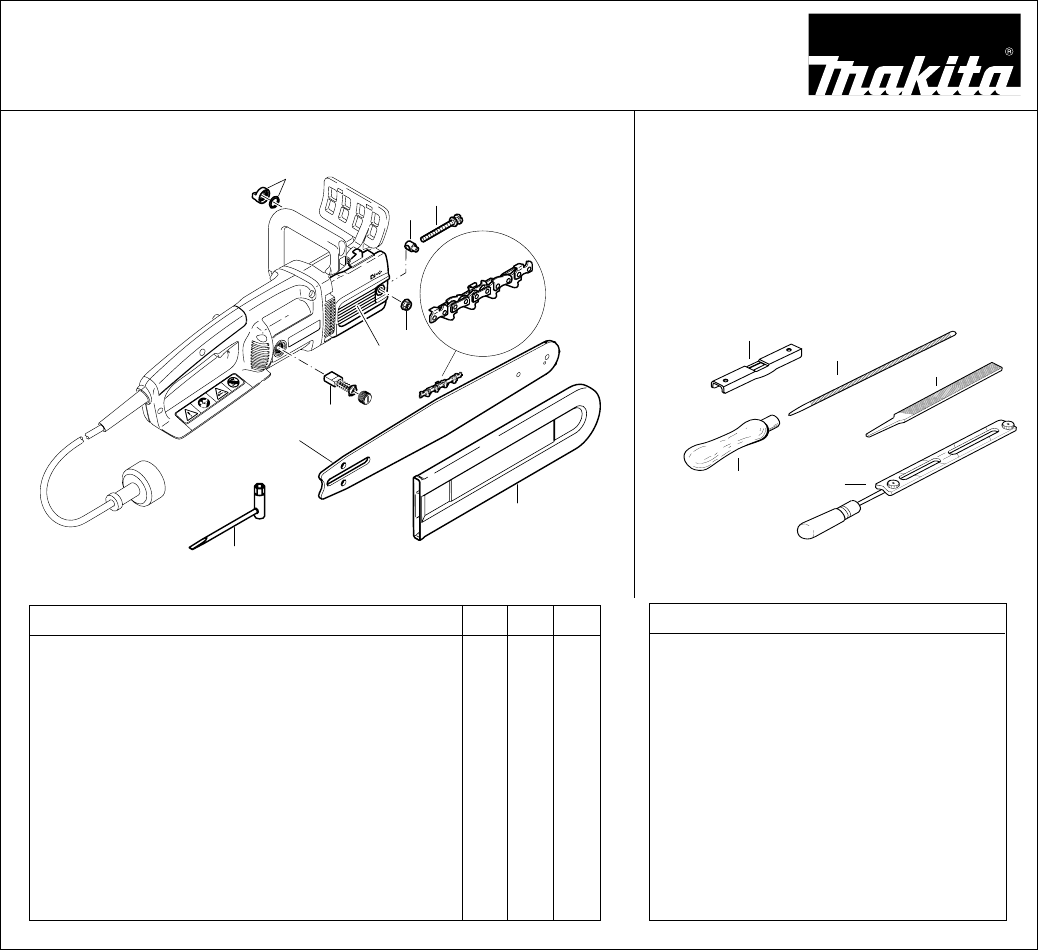 makita®