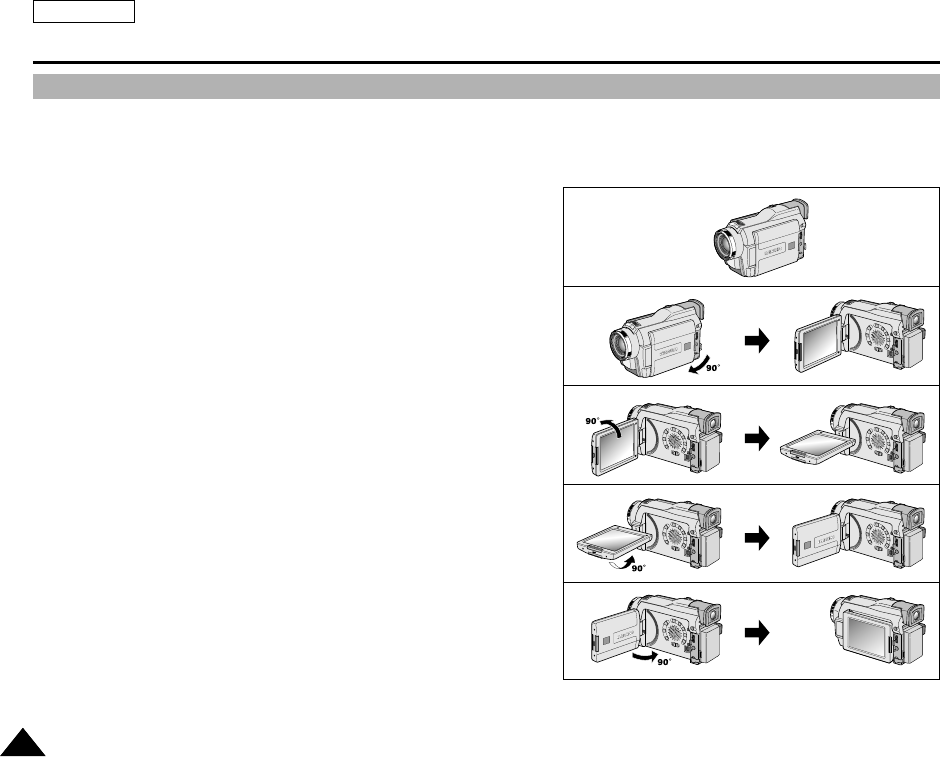 90°

90°

90°

90°