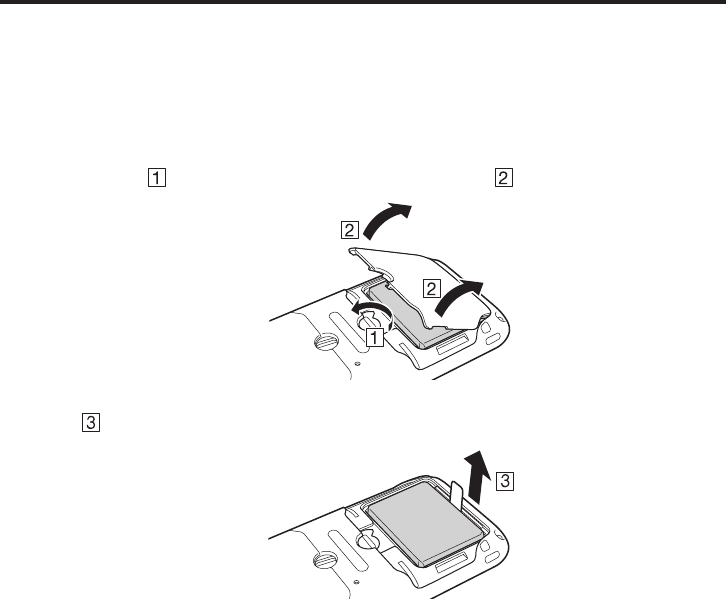 1 2

2

2

1

3

3