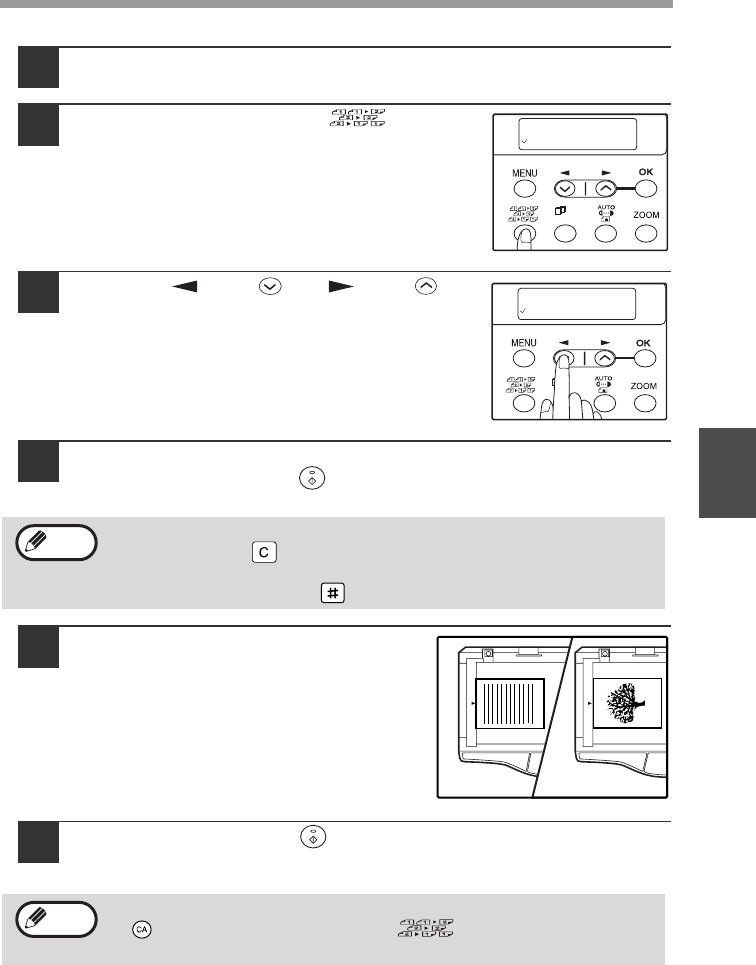 MENU

OK

AUTO

ZOOM

MENU

OK

AUTO

ZOOM