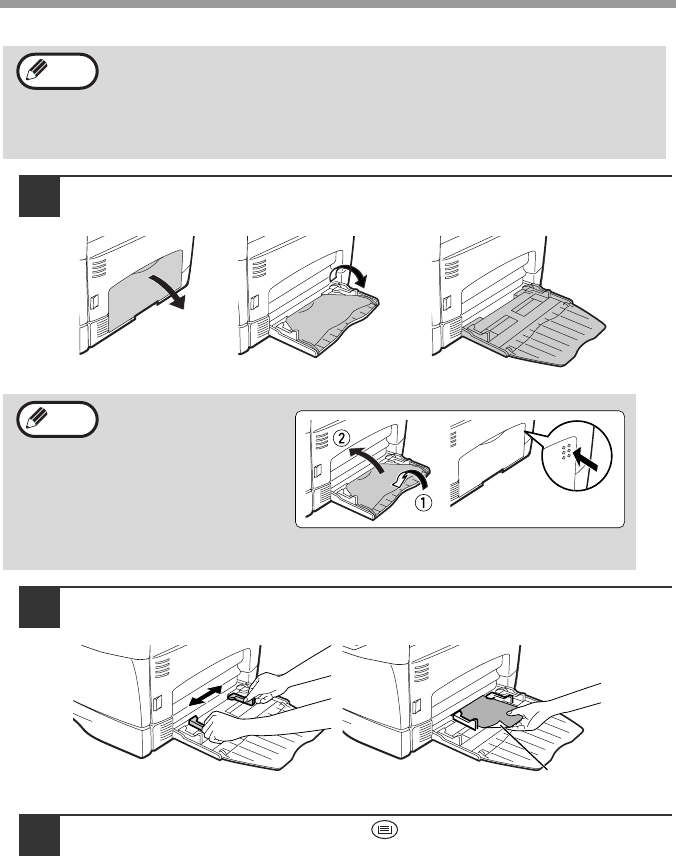 ② ①