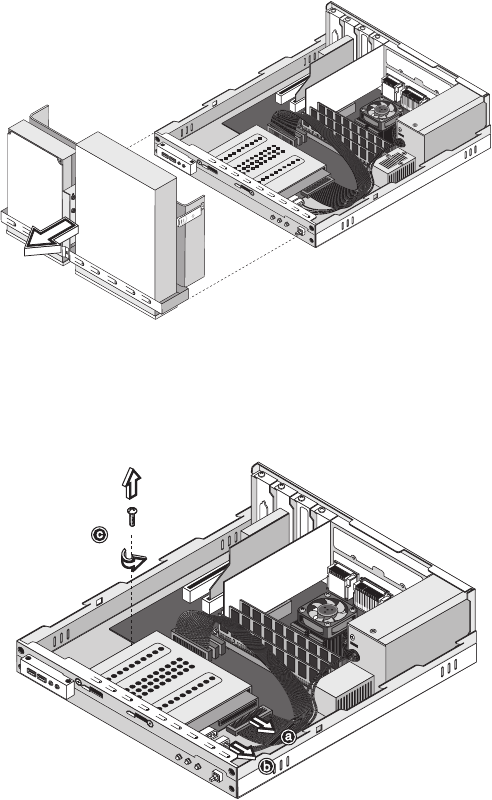 c

a

b