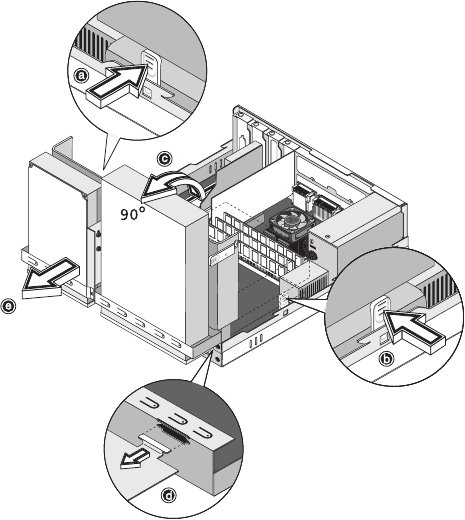 a
c
90°
e
b
d