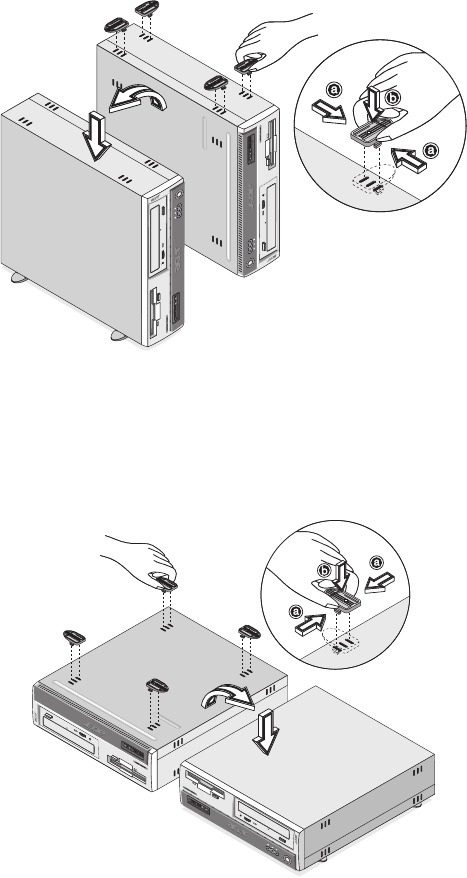 a
b
a

b
a
a