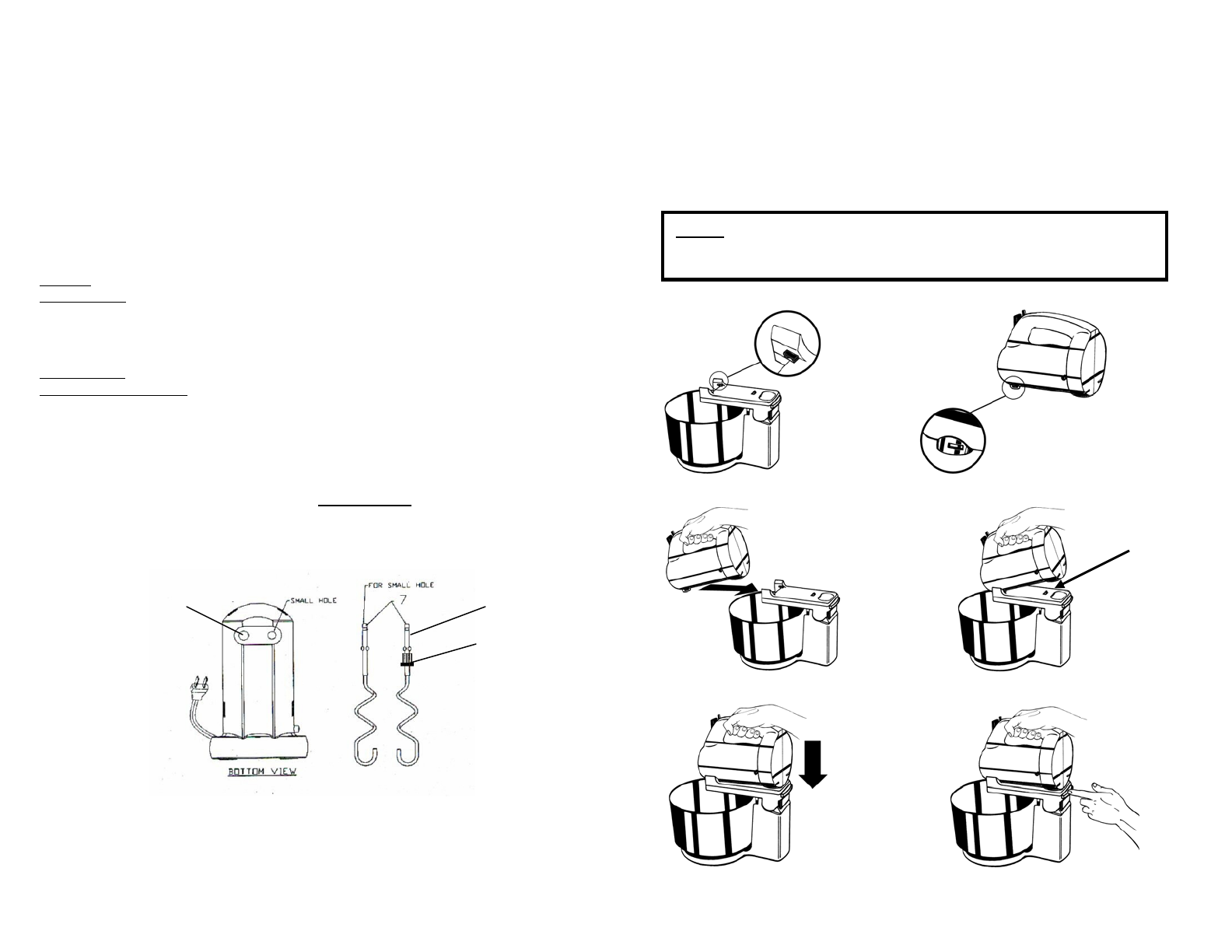 SMALL HOLE

FOR SMALL HOLE

BOTTOM VIEW