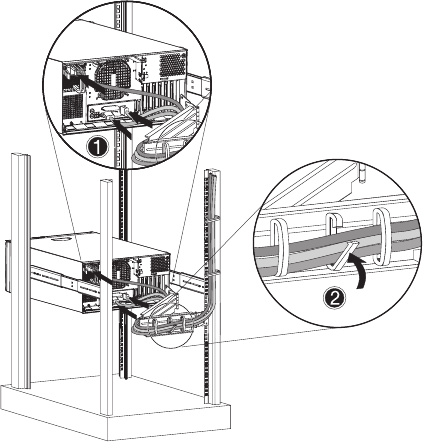 1

2