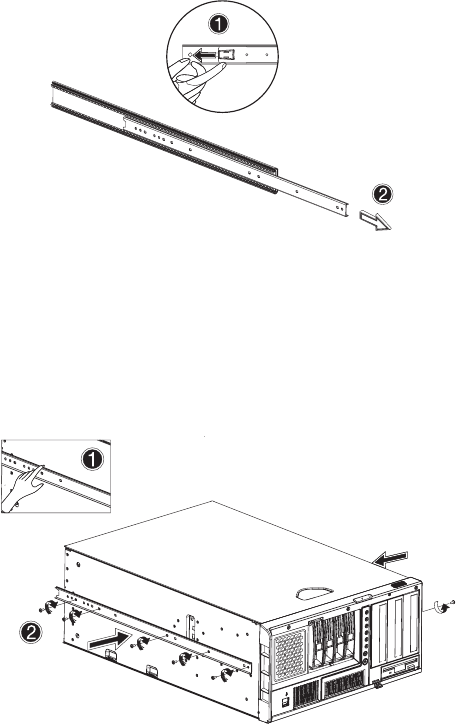 1

2

1

2