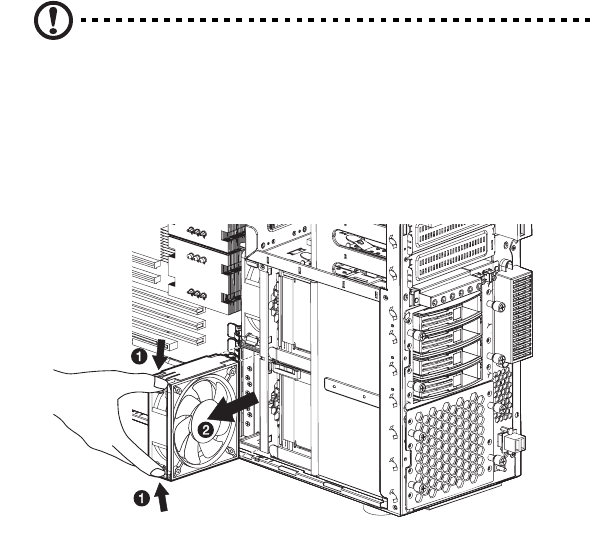 1

2

1