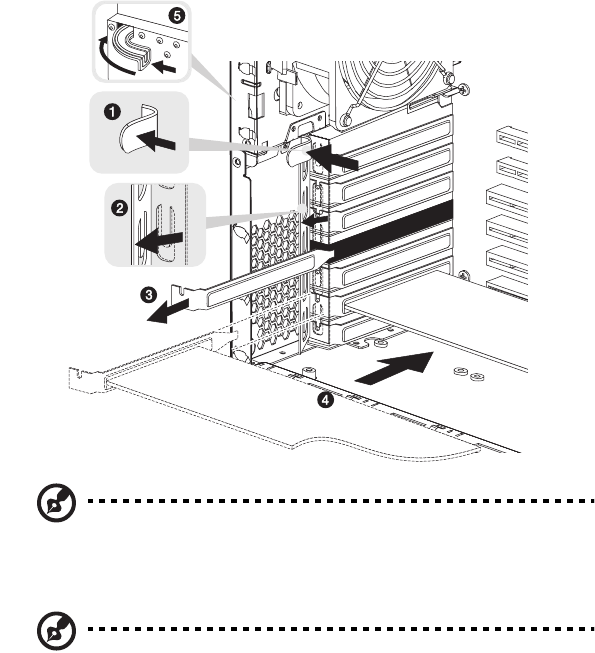 5
1
2
3
4