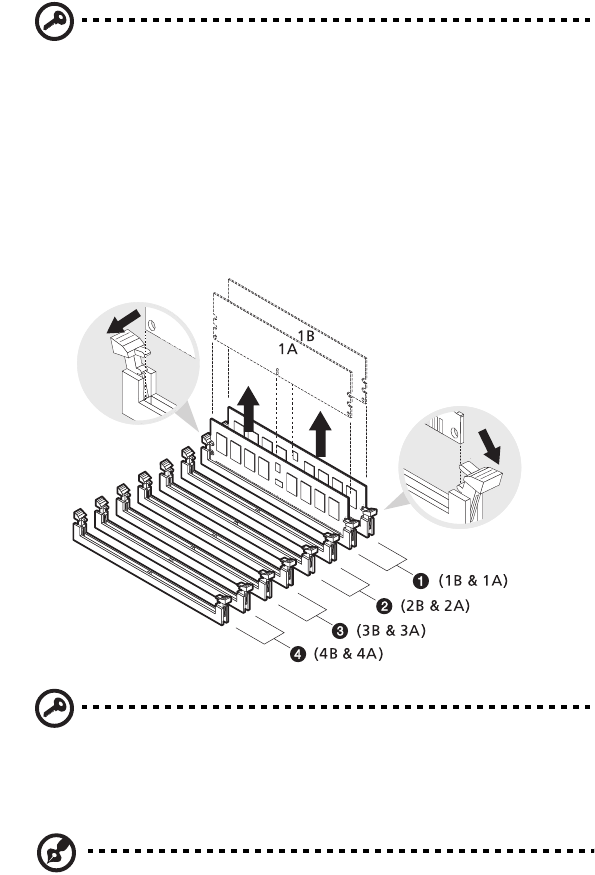 1B
1A

❶ (1B & 1A)
❷ (2B & 2A)
❸ (3B & 3A)
❹ (4B & 4A)