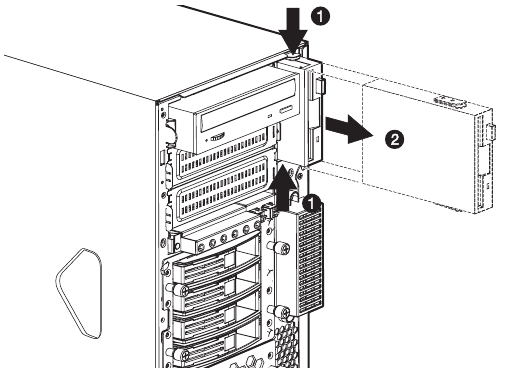 1
2
1