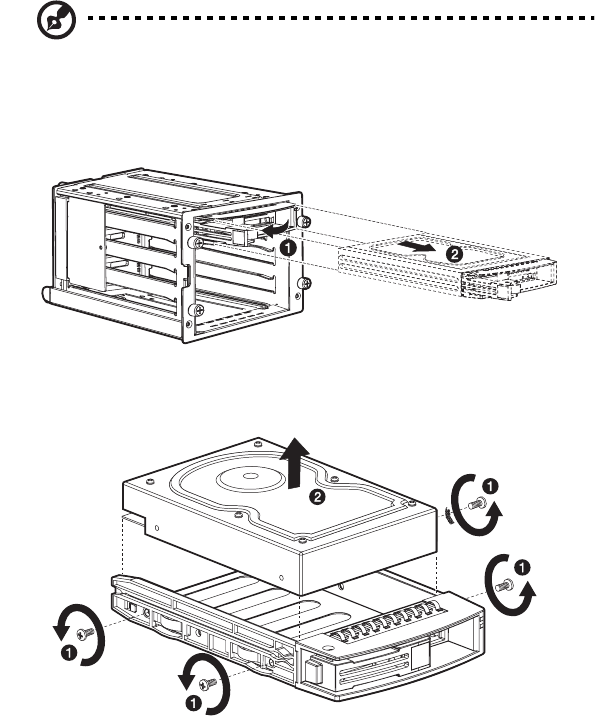 1
2
2
1
1
1
1