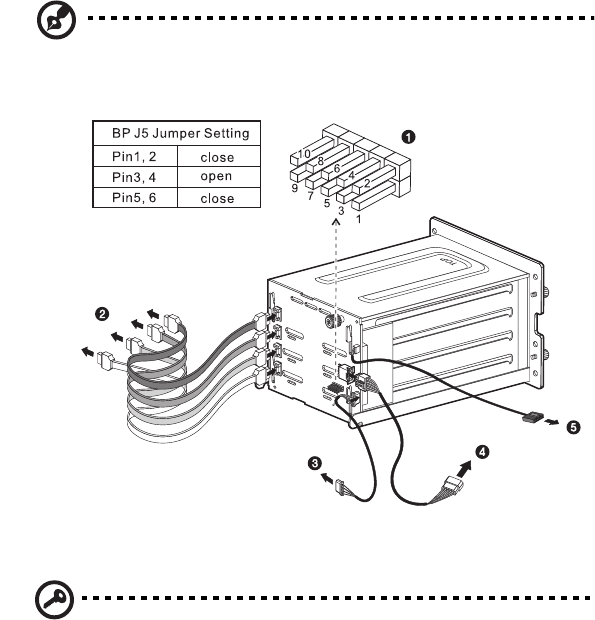 | BP J5 Jumper Setting | |
|---|---|
| Pin1, 2 | close |
| Pin3, 4 | open |
| Pin5, 6 | close |

1

10
8
6
4
2
9
7
5
3
1

2

3

4

5