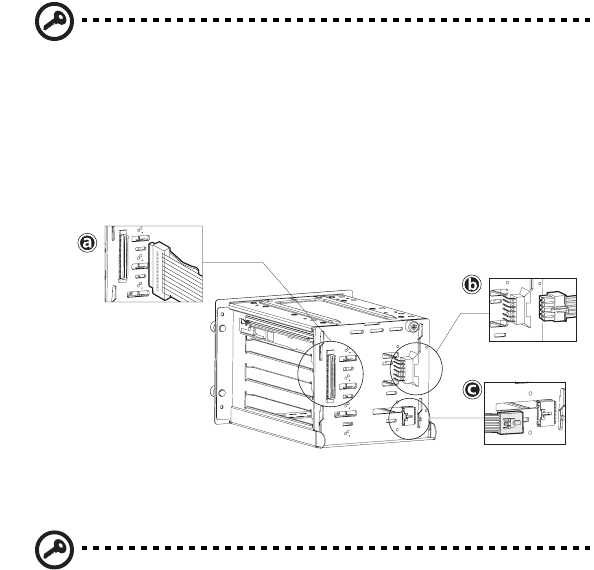 a

b

c