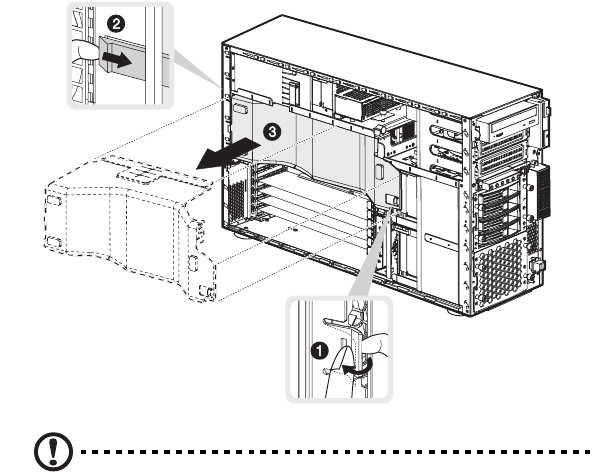 2

3

1