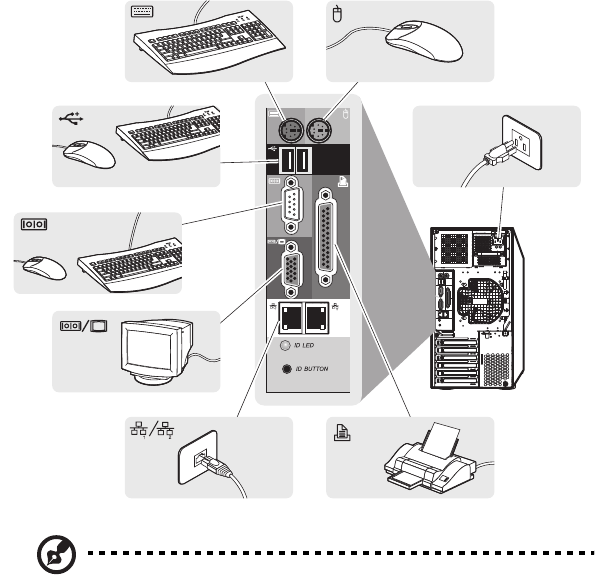 ID LED

ID BUTTON