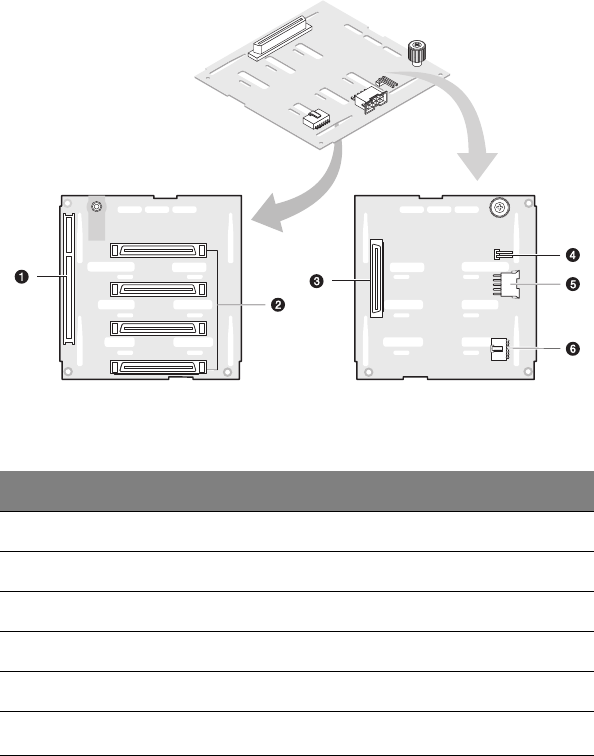 1

2

3

4

5

6