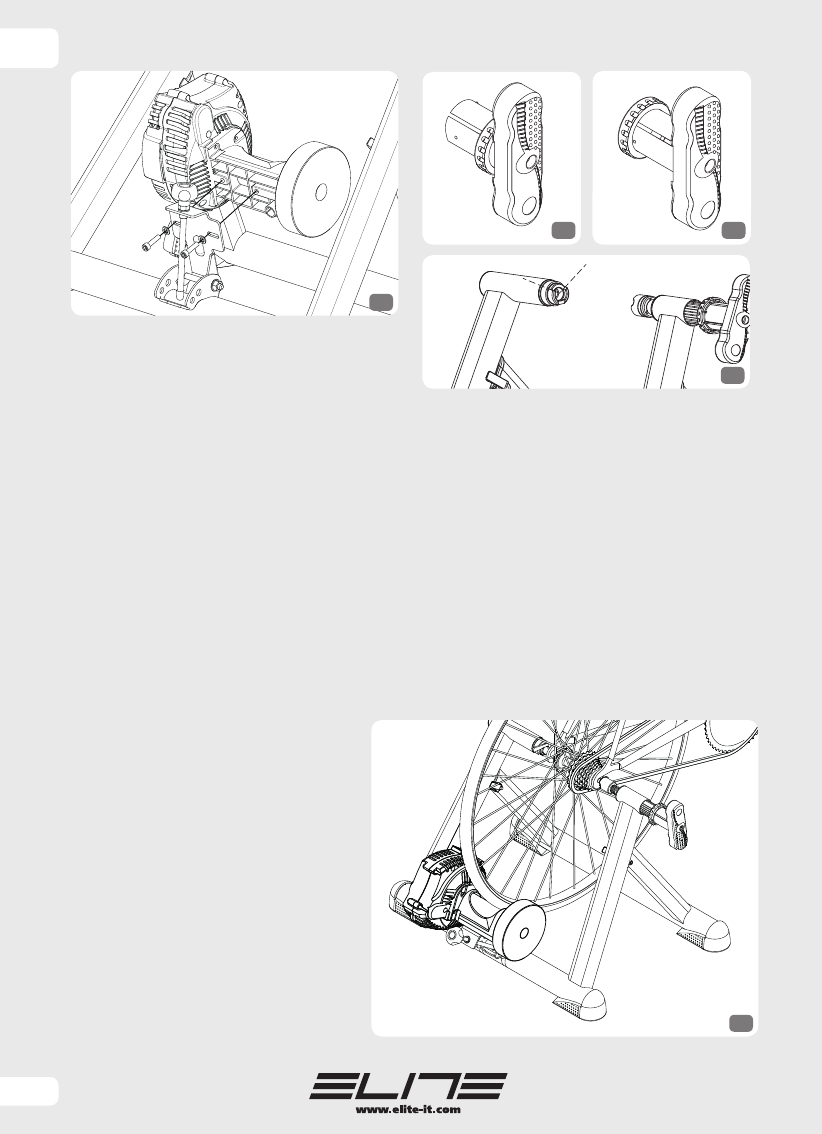 ELITE
www.elite-it.com