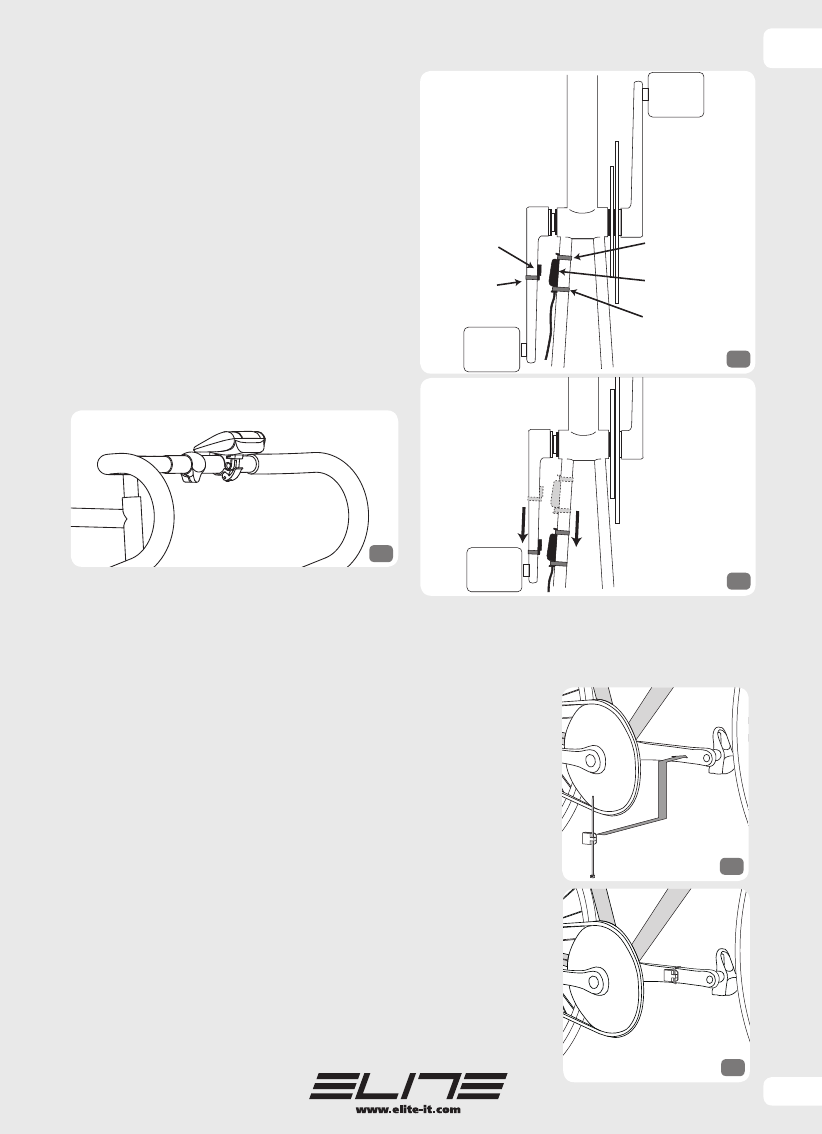 ELITE
www.elite-it.com