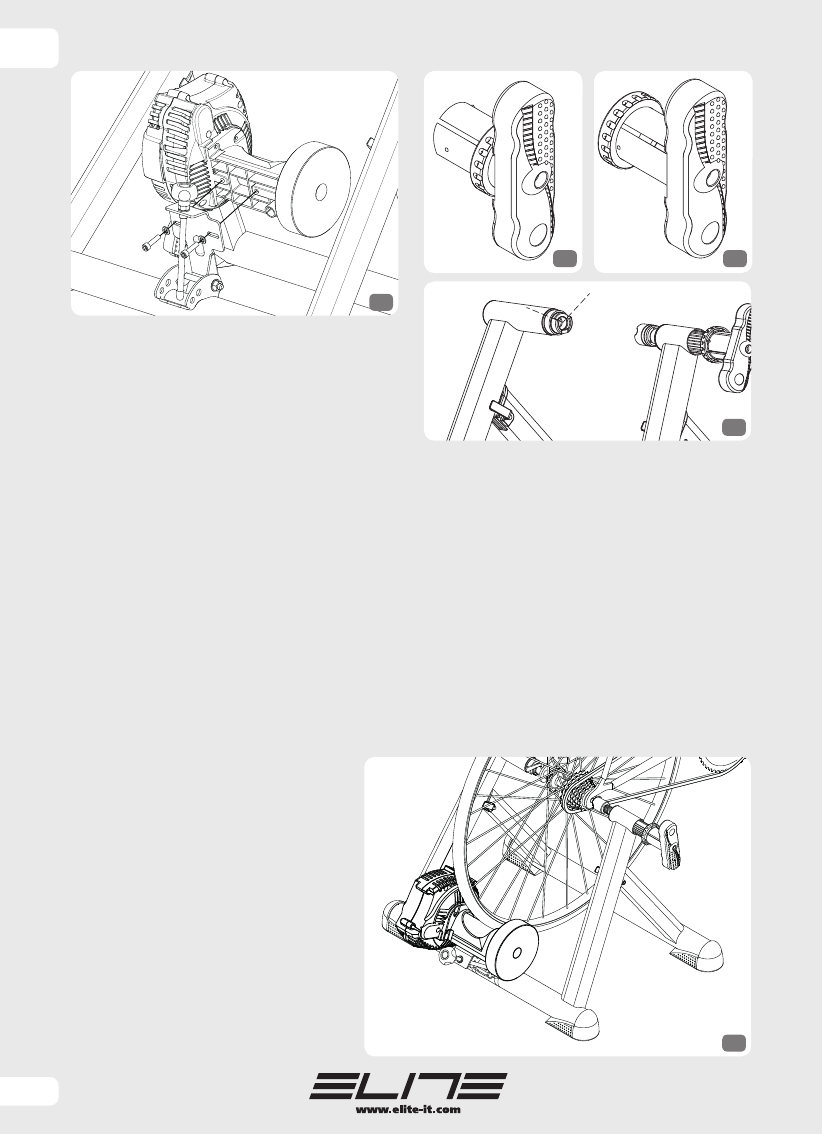 ELITE
www.elite-it.com