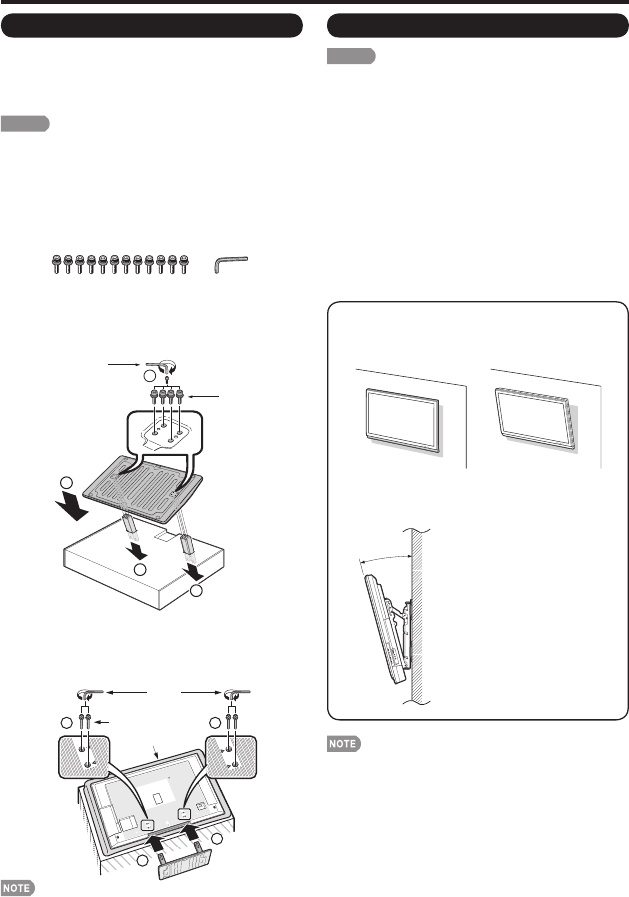 NOTE

NOTE