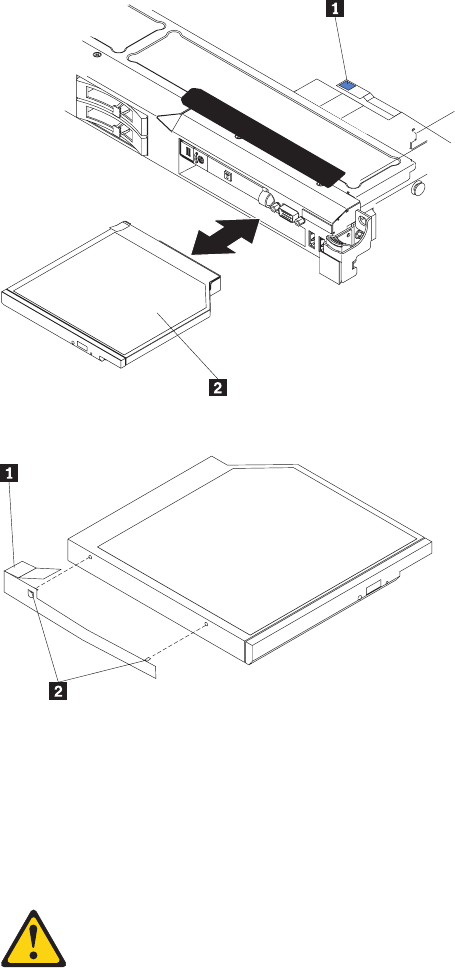 1

2

1

2