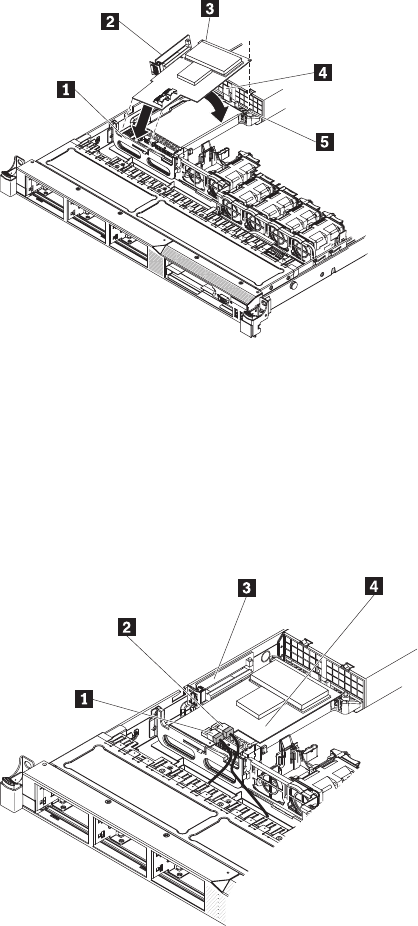 2
3
1
4
5
3
4
2
1