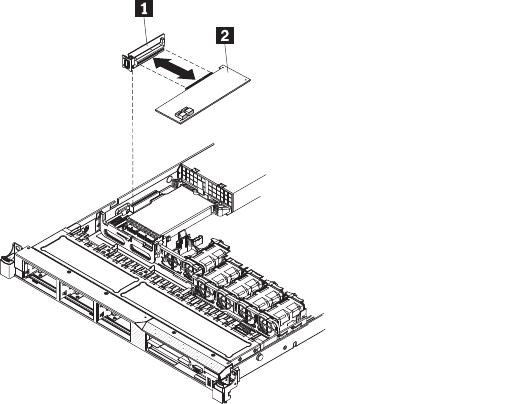 1
2