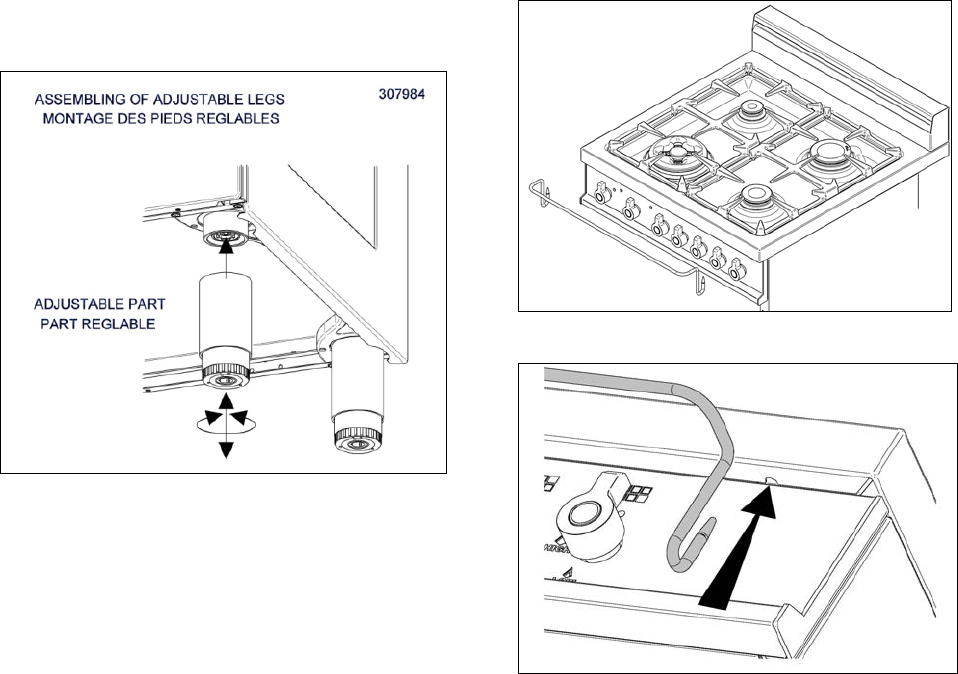 ASSEMBLING OF ADJUSTABLE LEGS
MONTAGE DES PIEDS REGLABLES

307984

ADJUSTABLE PART
PART REGLABLE