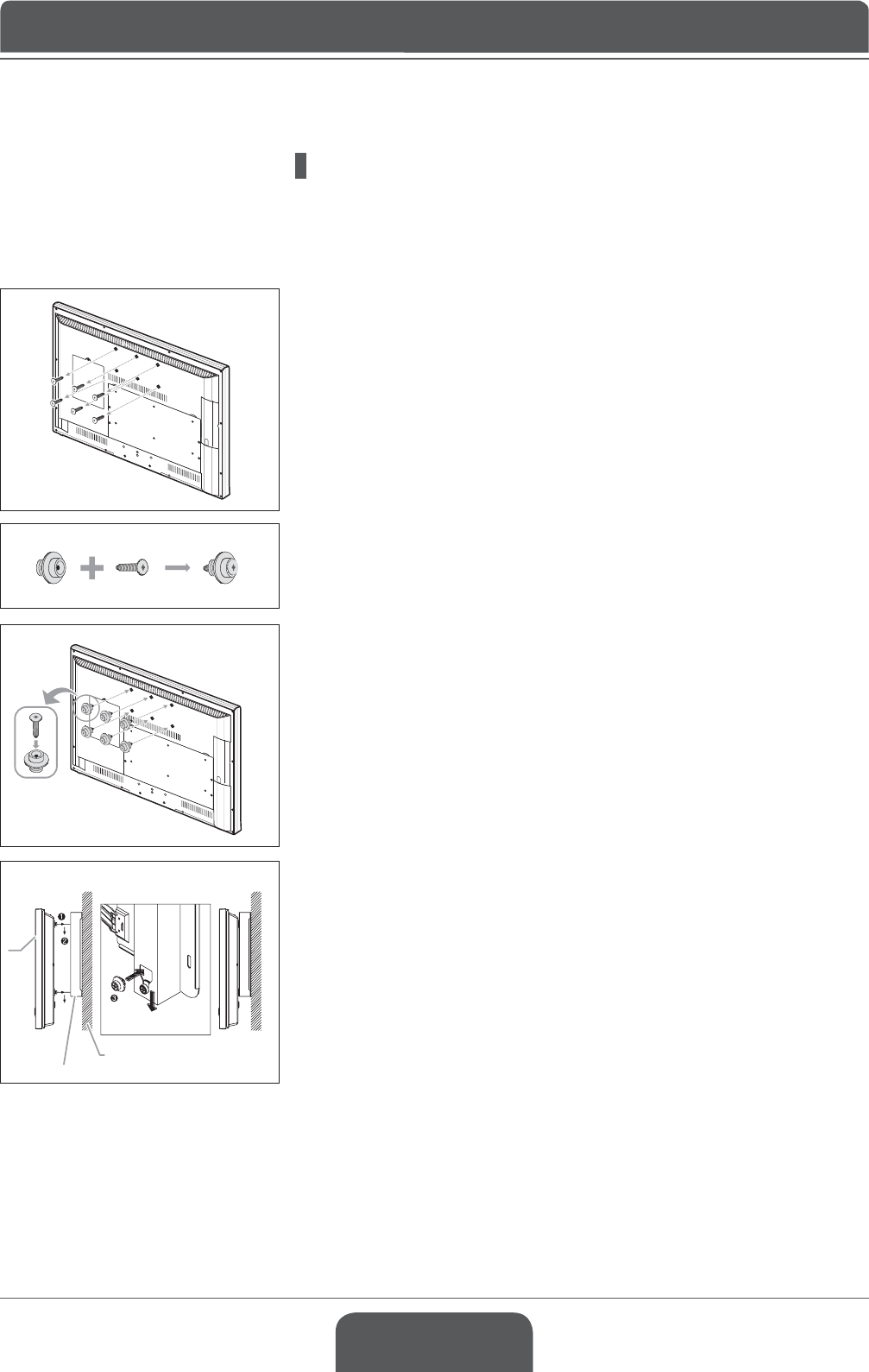 ❶
❷
❸