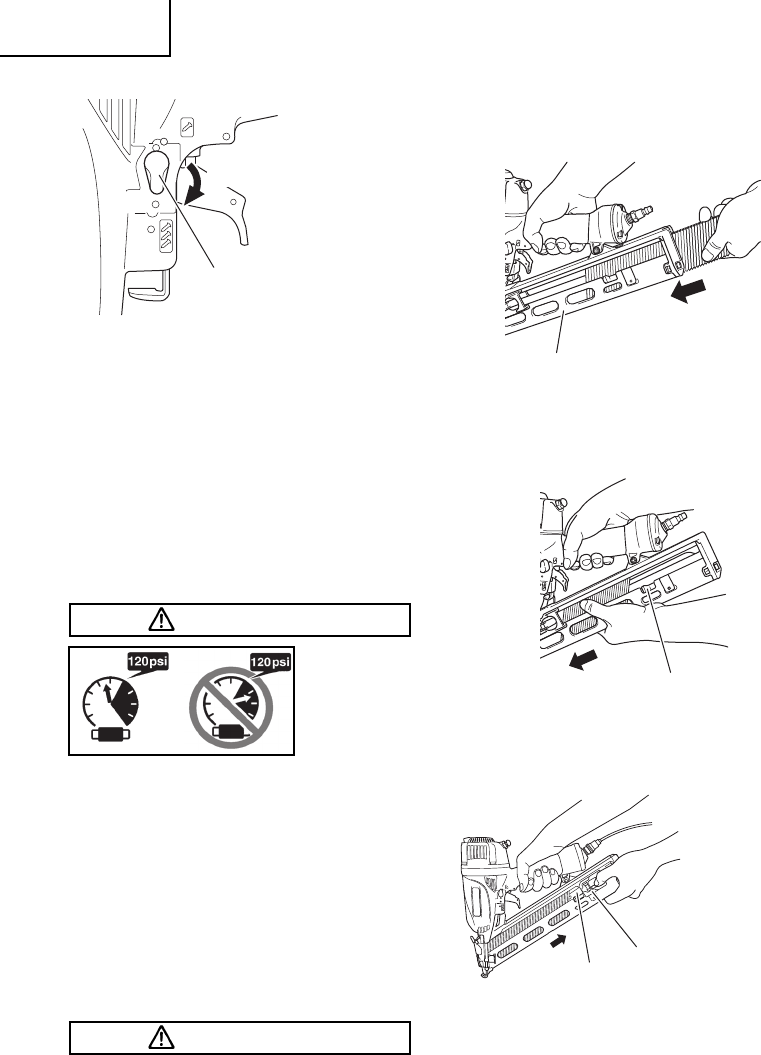 120psi

120psi