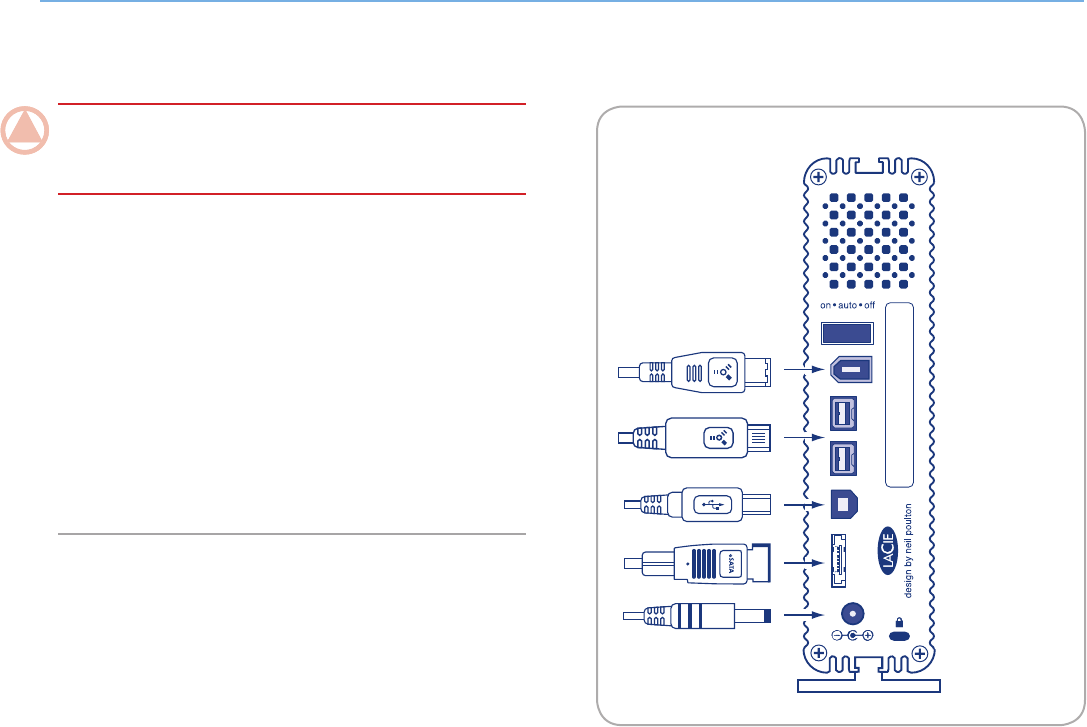 on • auto • off

eSATA

LACIE

design by neil poulton