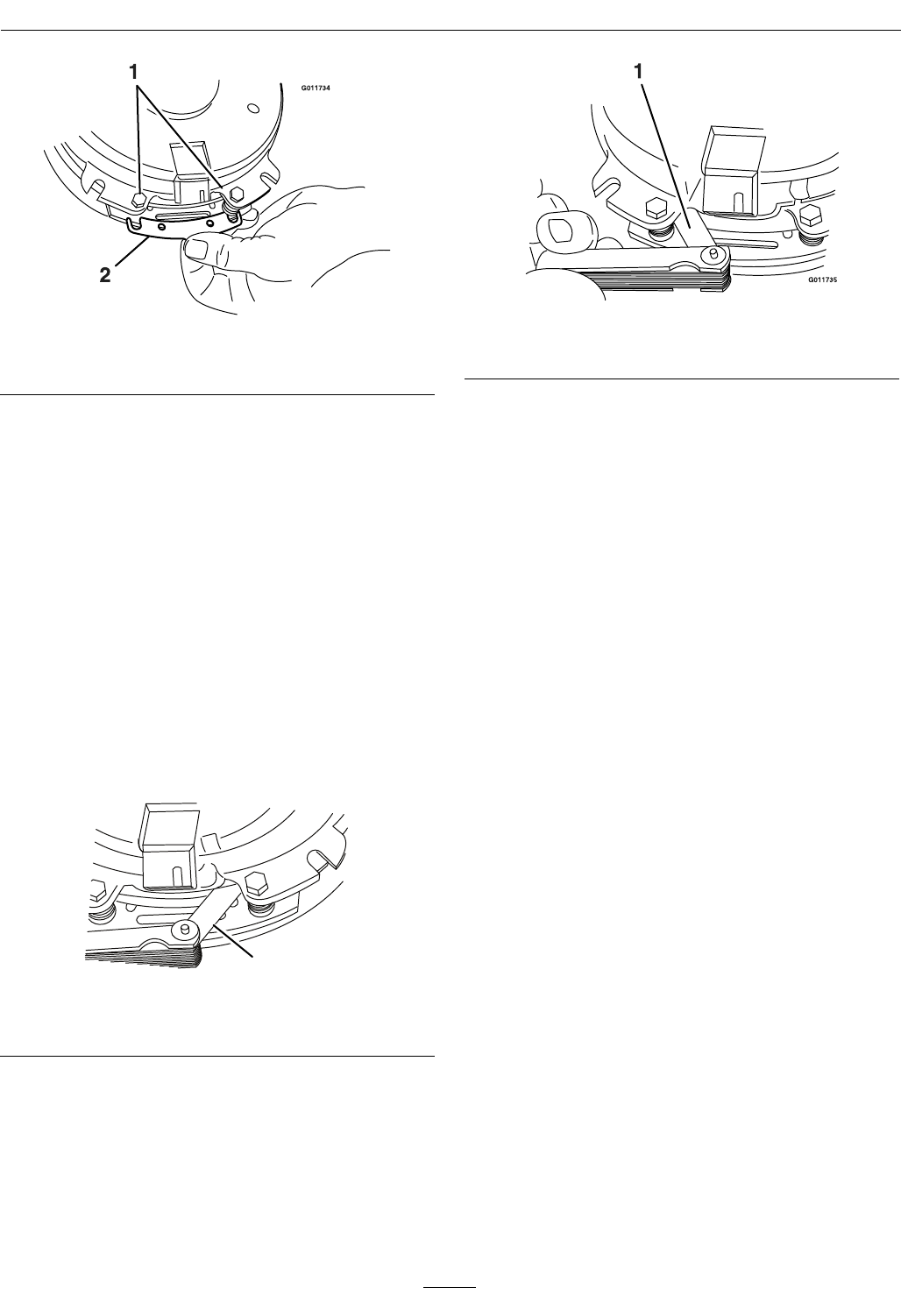 1

G011734

2

1

G011735