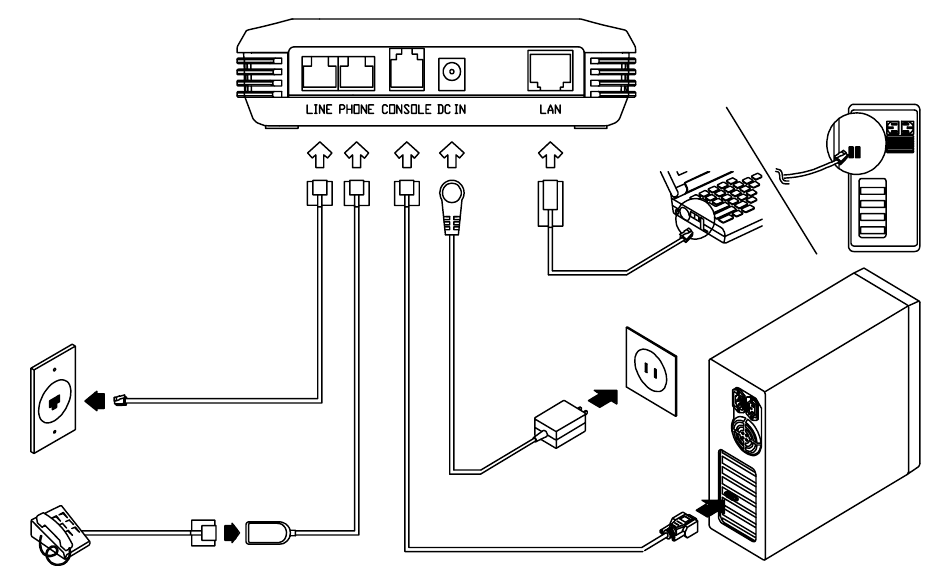 LINE PHONE CONSOLE DC IN LAN