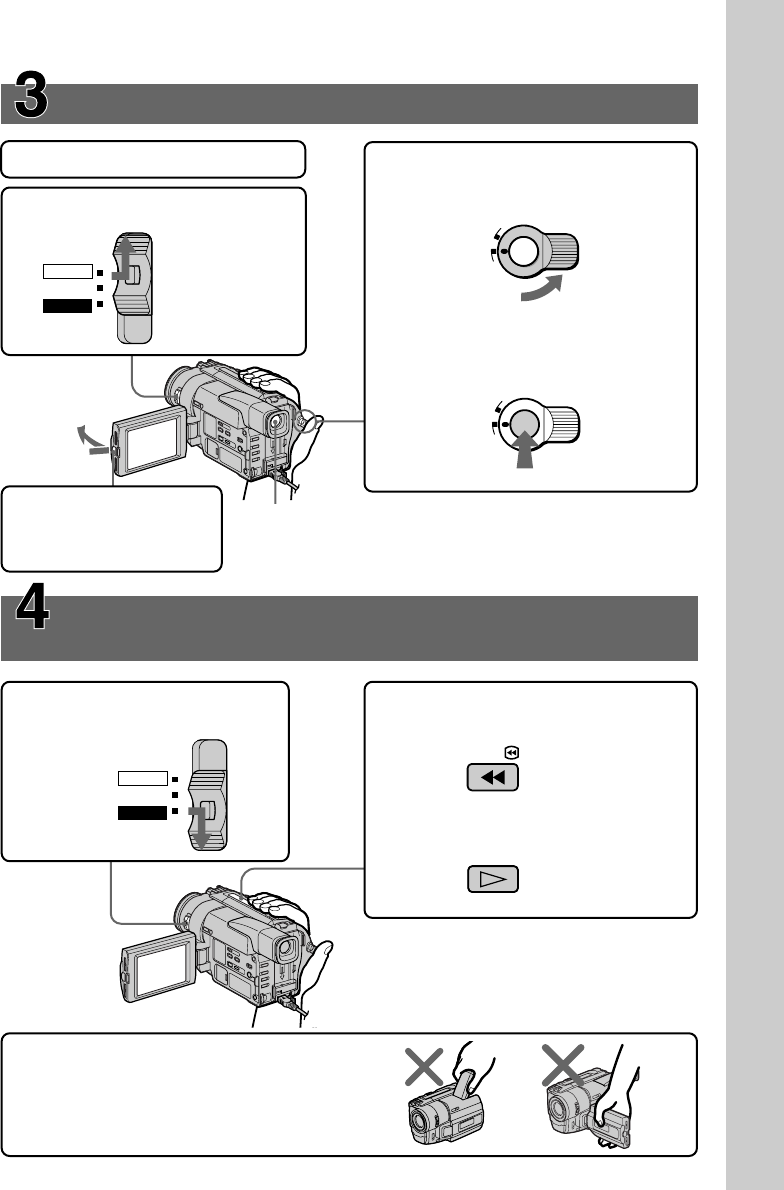 3

4