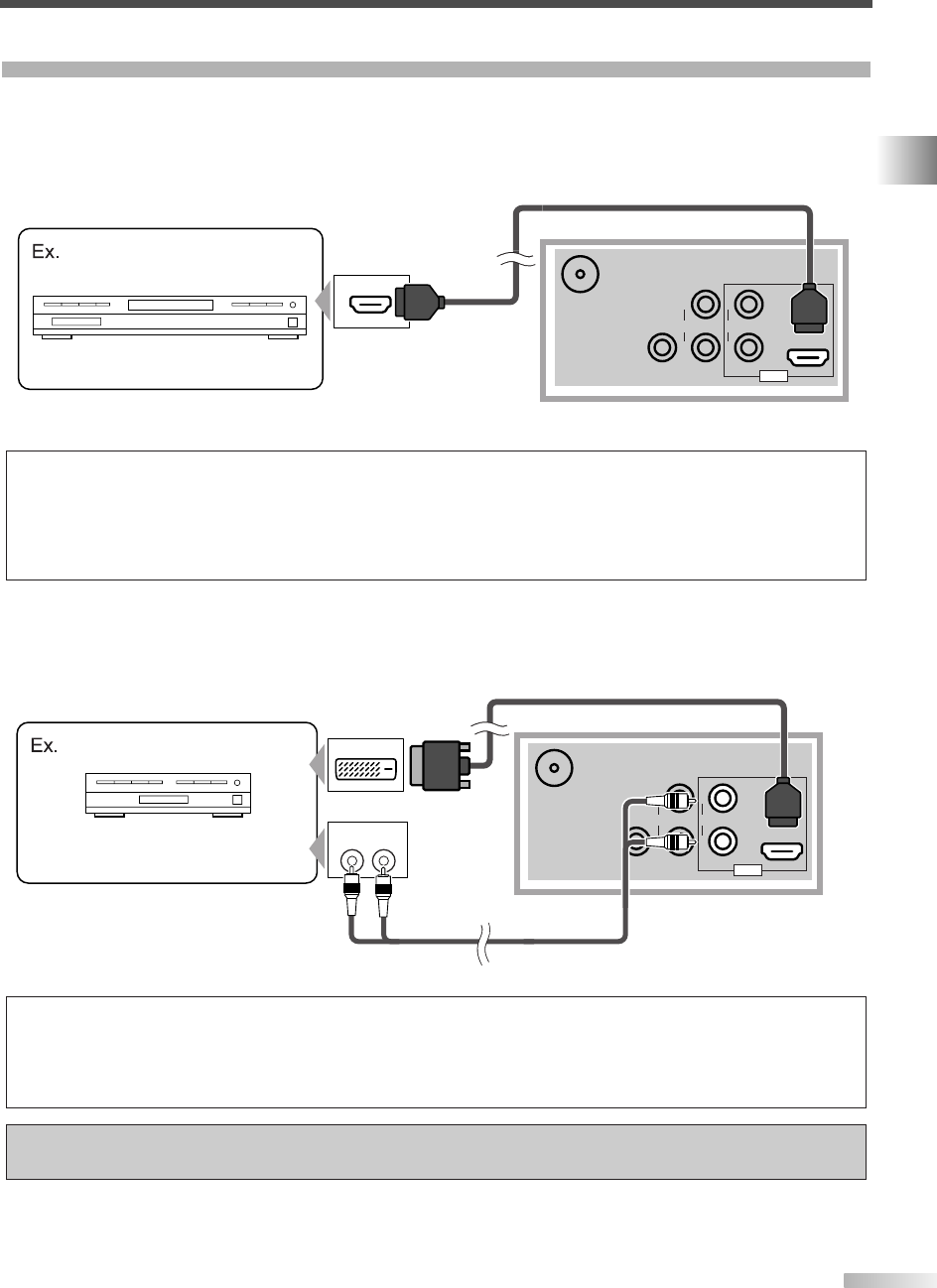 Ex.

Ex.