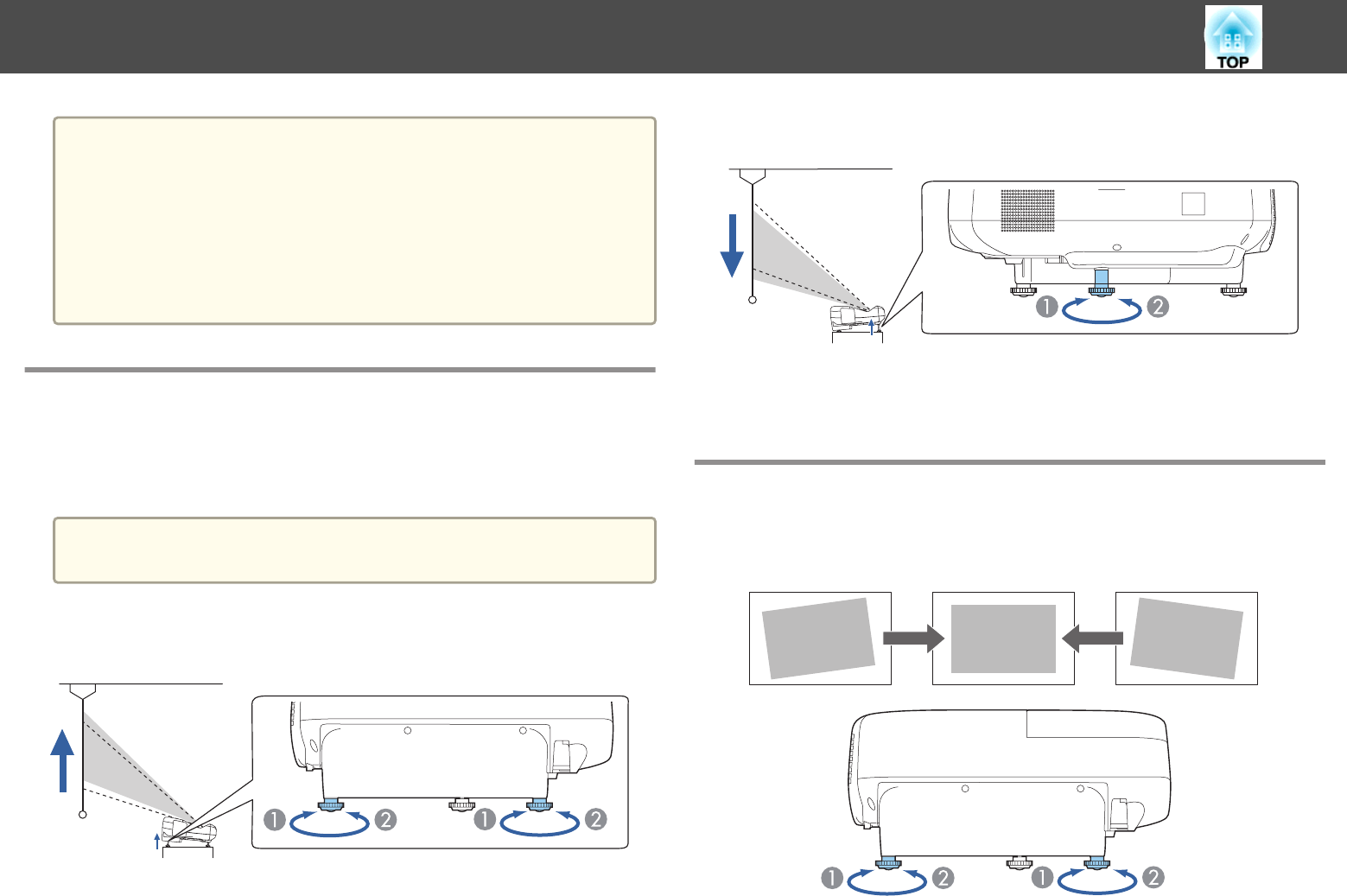 TOP

❶ ❷

❶ ❷ ❶ ❷

❶ ❷ ❶ ❷