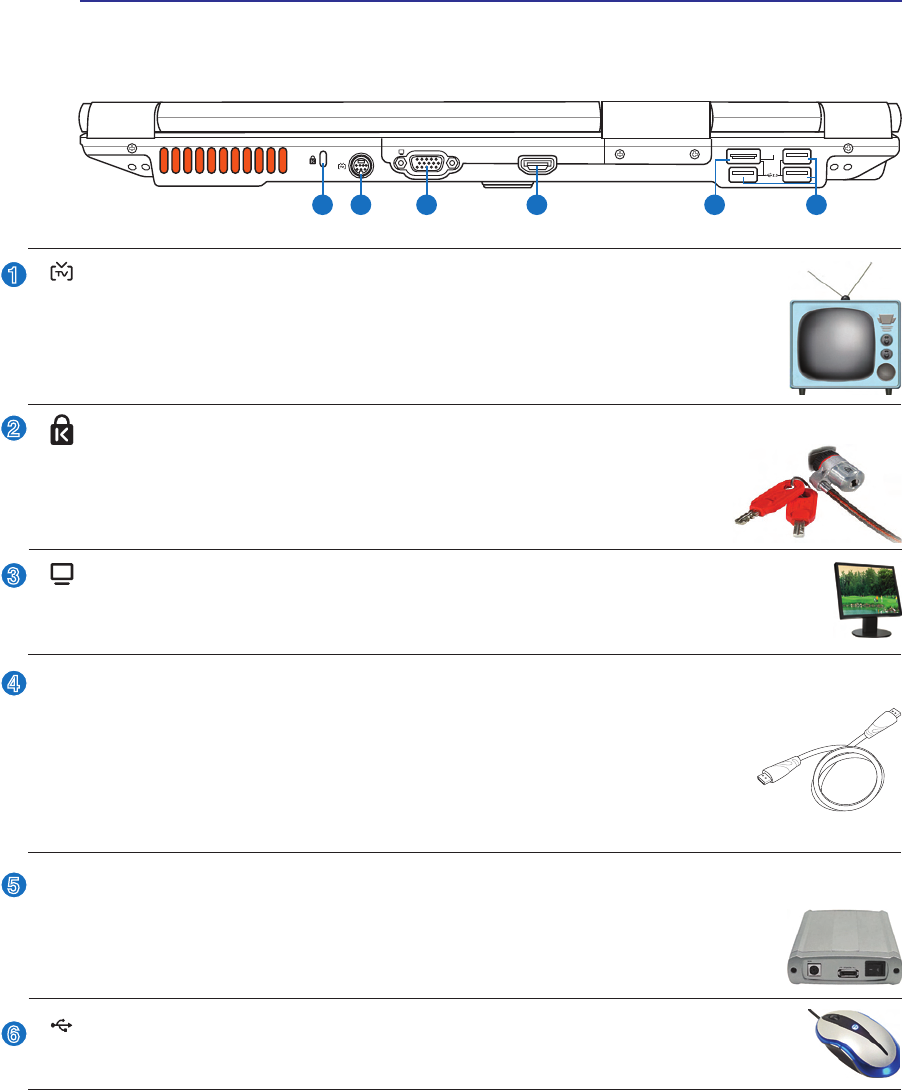 1

2

3

4

5

6