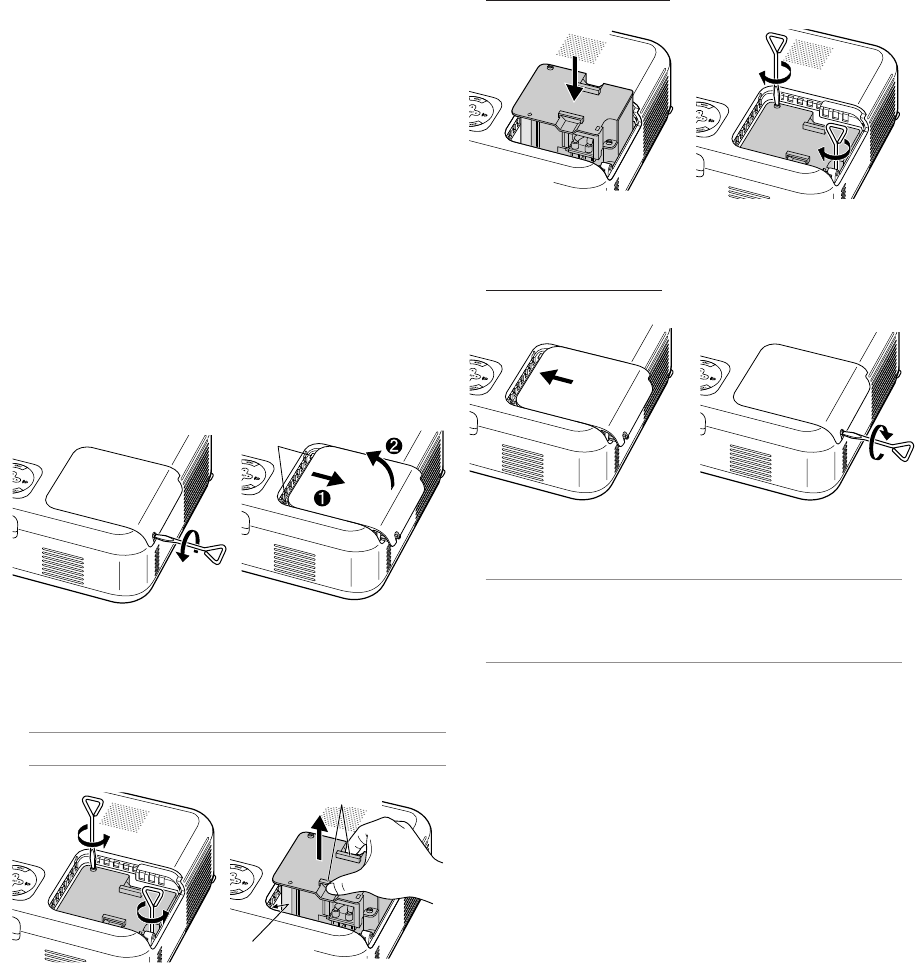 ❶
❷