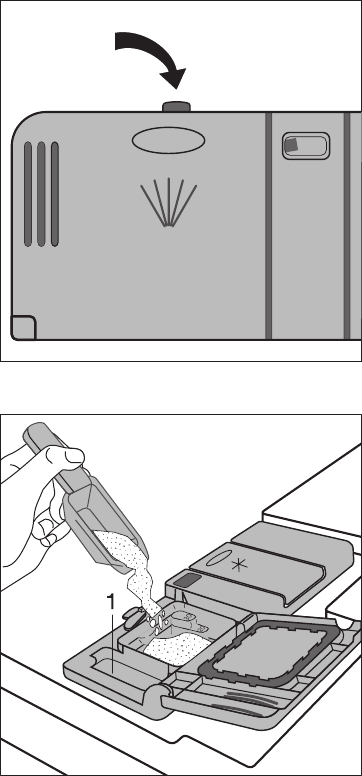 1