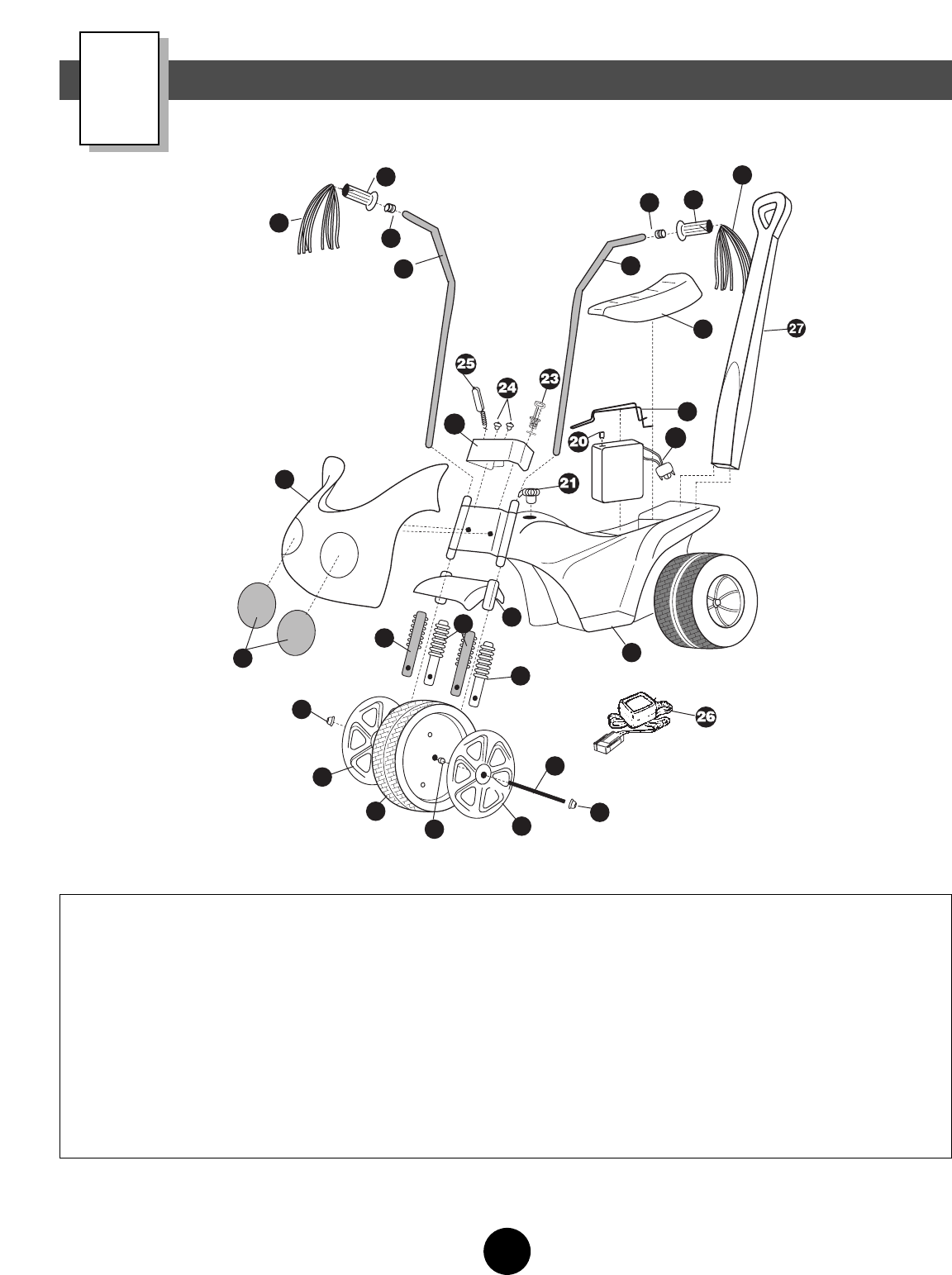 25
24
23
27
20
21
26