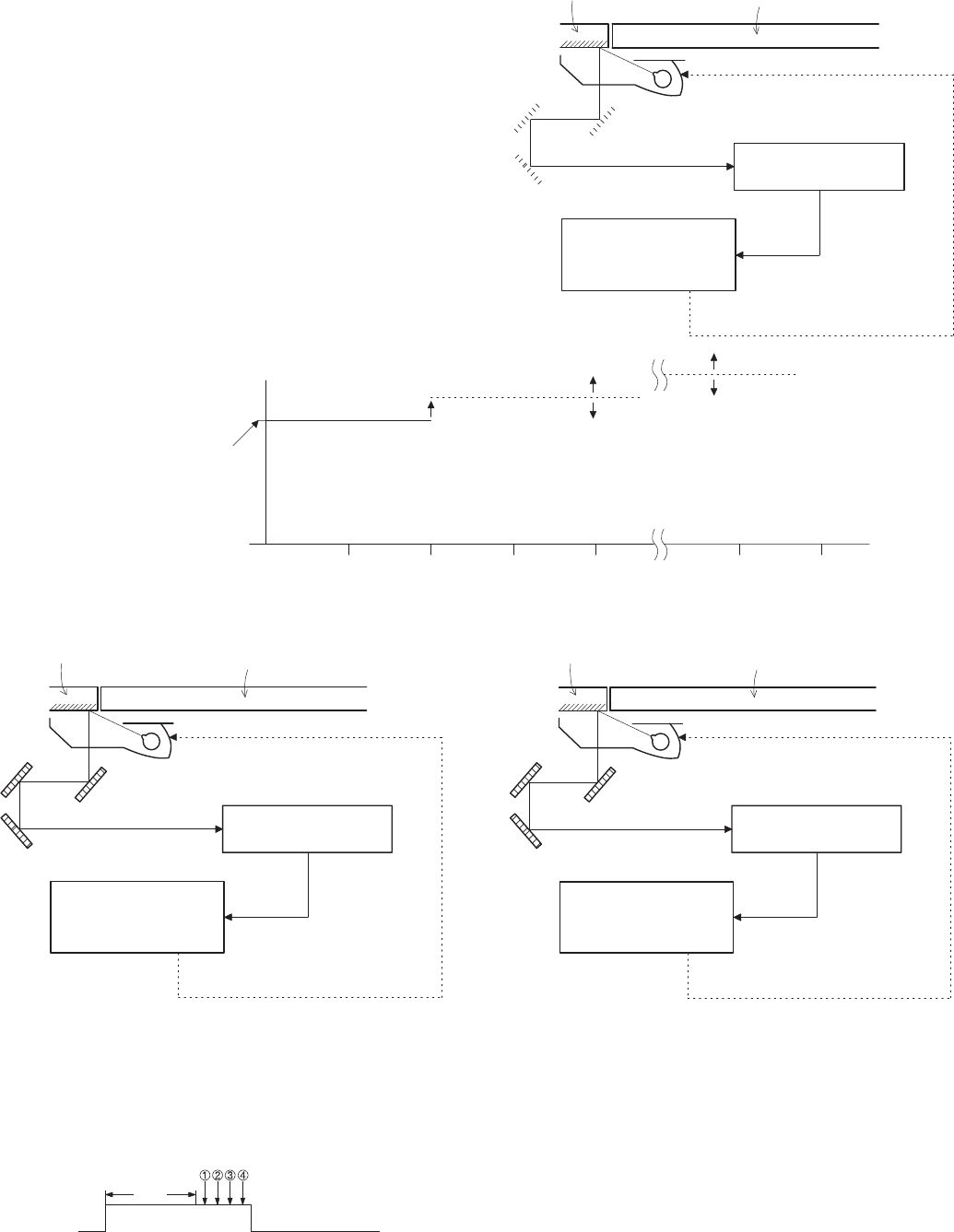 ①②③④