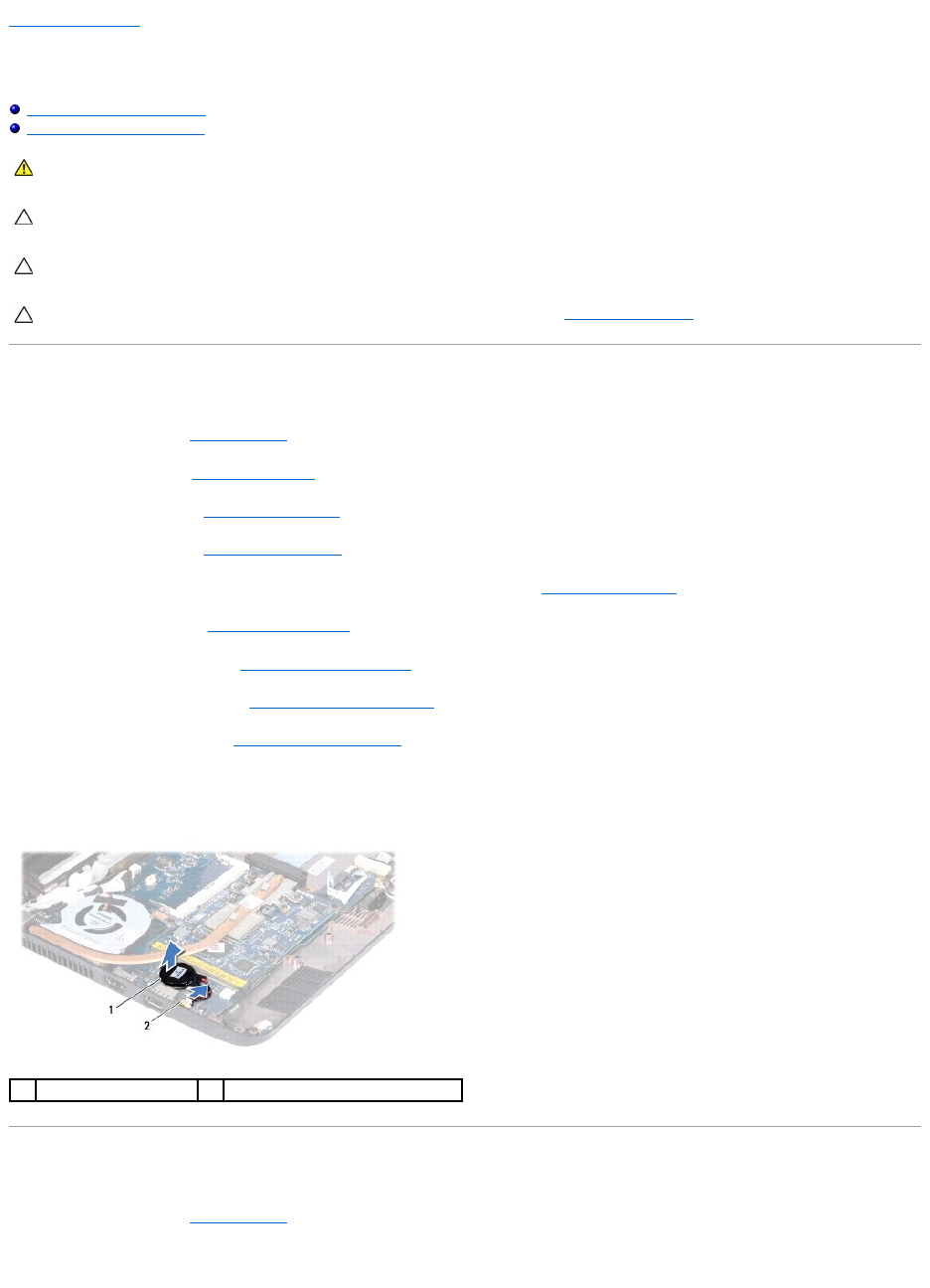 1

2