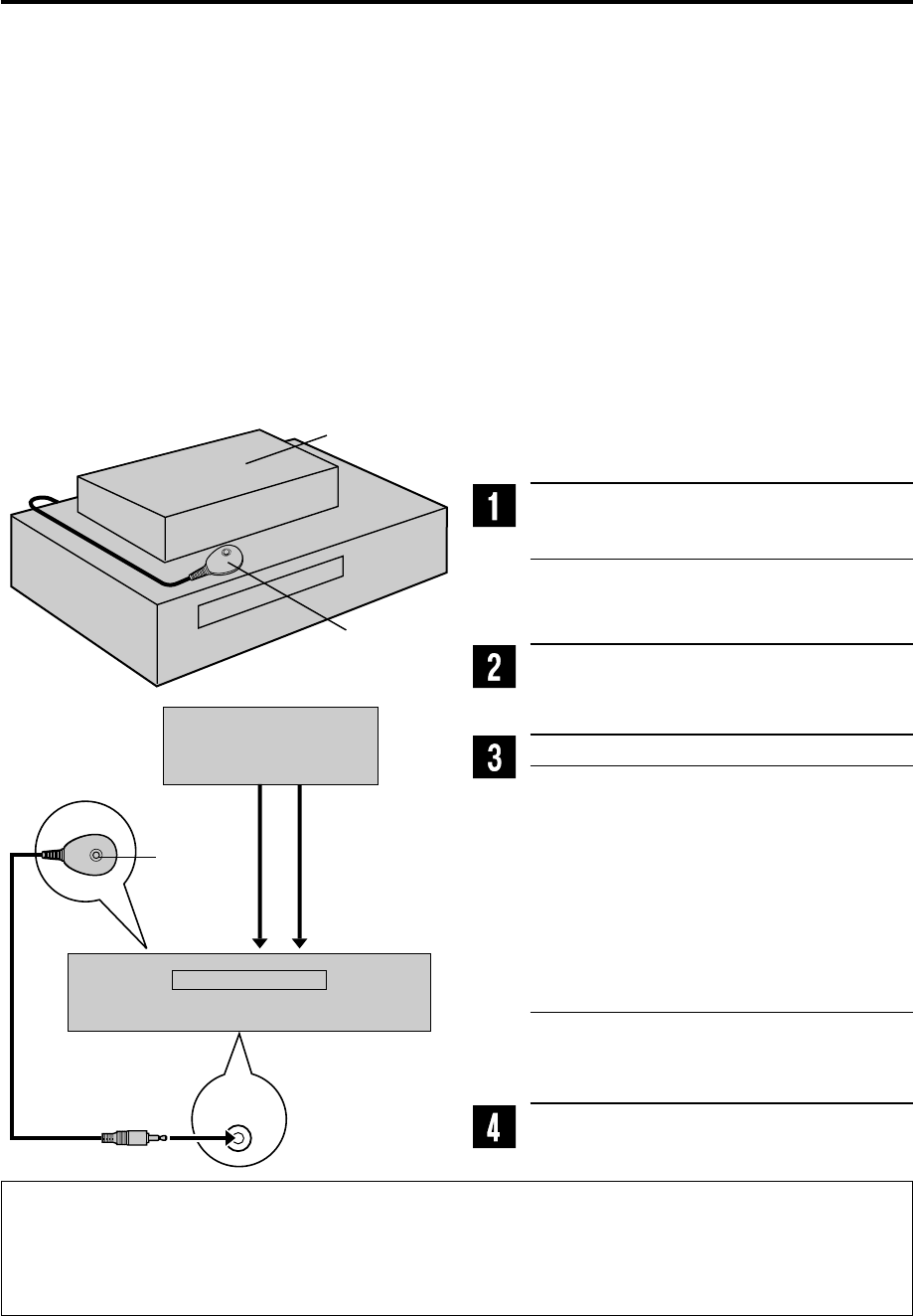 1

2

3

4