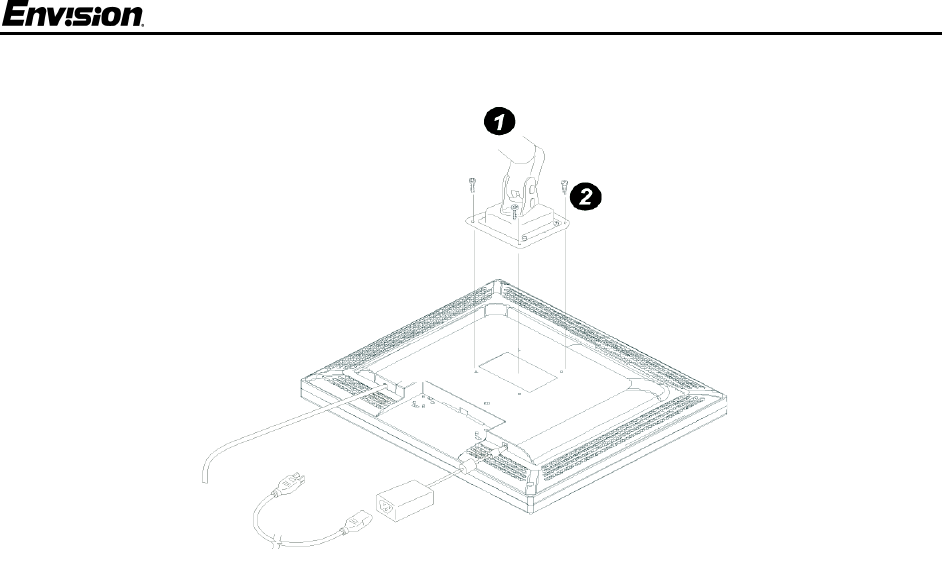 Envision

1

2