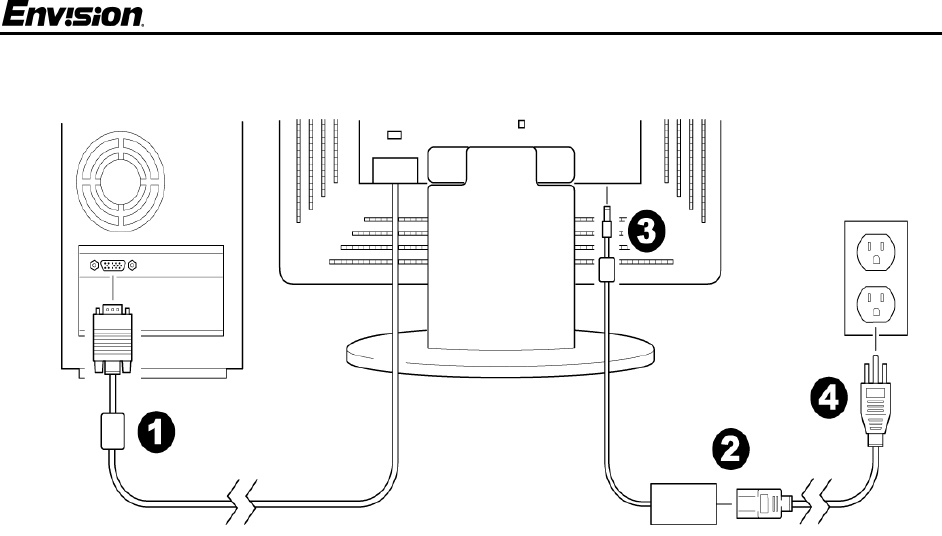 Envision

3

1

4

2