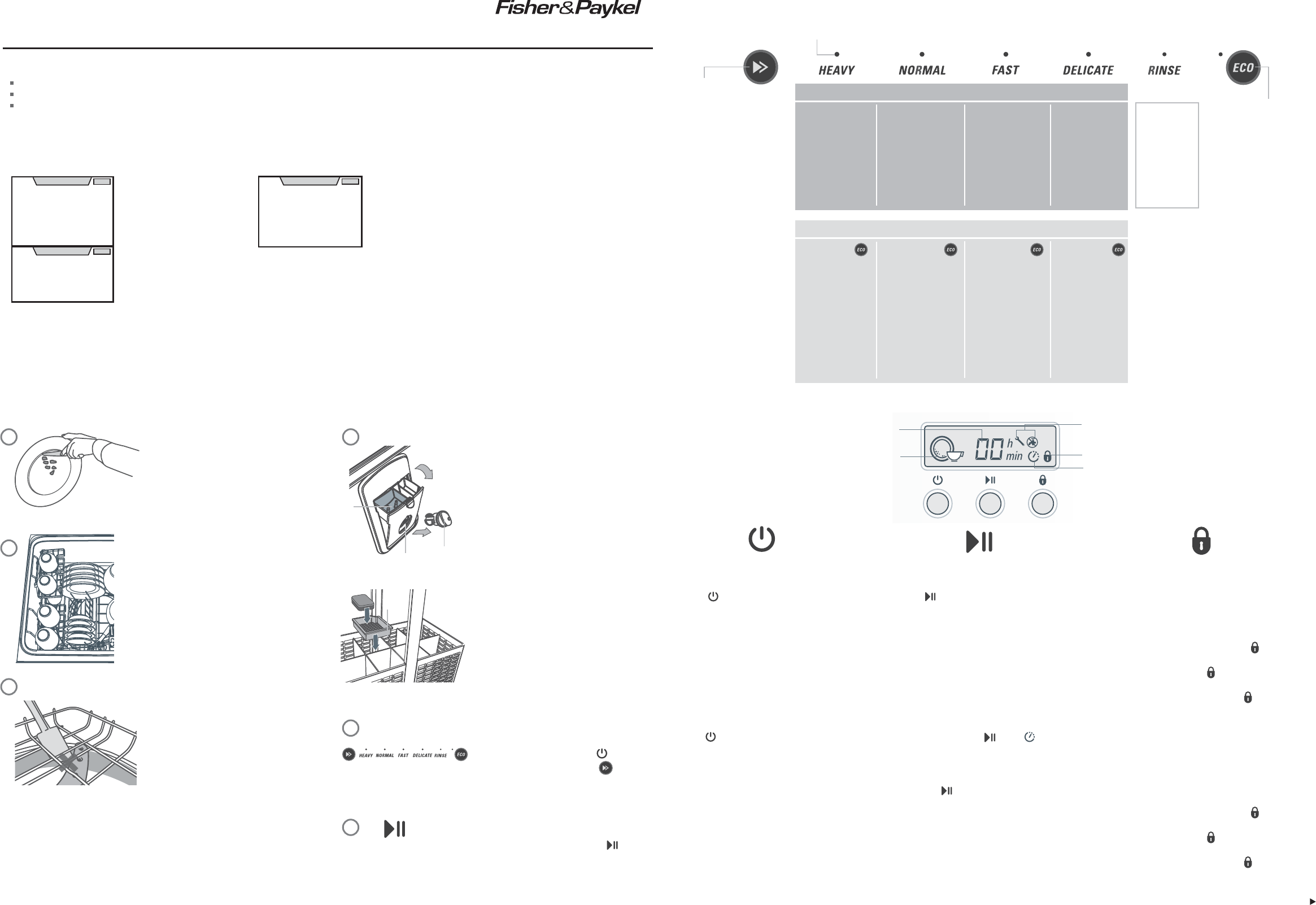 Fisher&Paykel

HEAVY NORMAL FAST DELICATE RINSE ECO

ECO ECO ECO ECO

00 h min

HEAVY NORMAL FAST DELICATE RINSE ECO