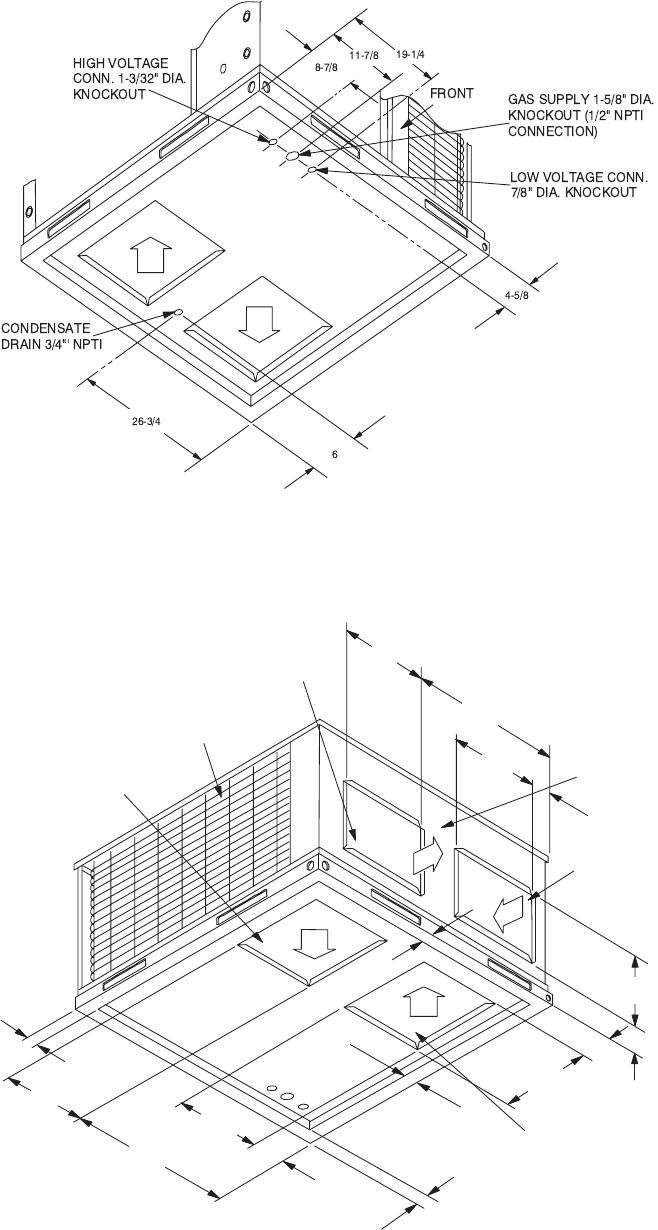 HIGH VOLTAGE CONN. 1-3/32" DIA. KNOCKOUT

8-7/8

11-7/8

19-1/4

FRONT

GAS SUPPLY 1-5/8" DIA. KNOCKOUT (1/2" NPTI CONNECTION)

LOW VOLTAGE CONN. 7/8" DIA. KNOCKOUT

4-5/8

CONDENSATE DRAIN 3/4" NPTI

26-3/4

6