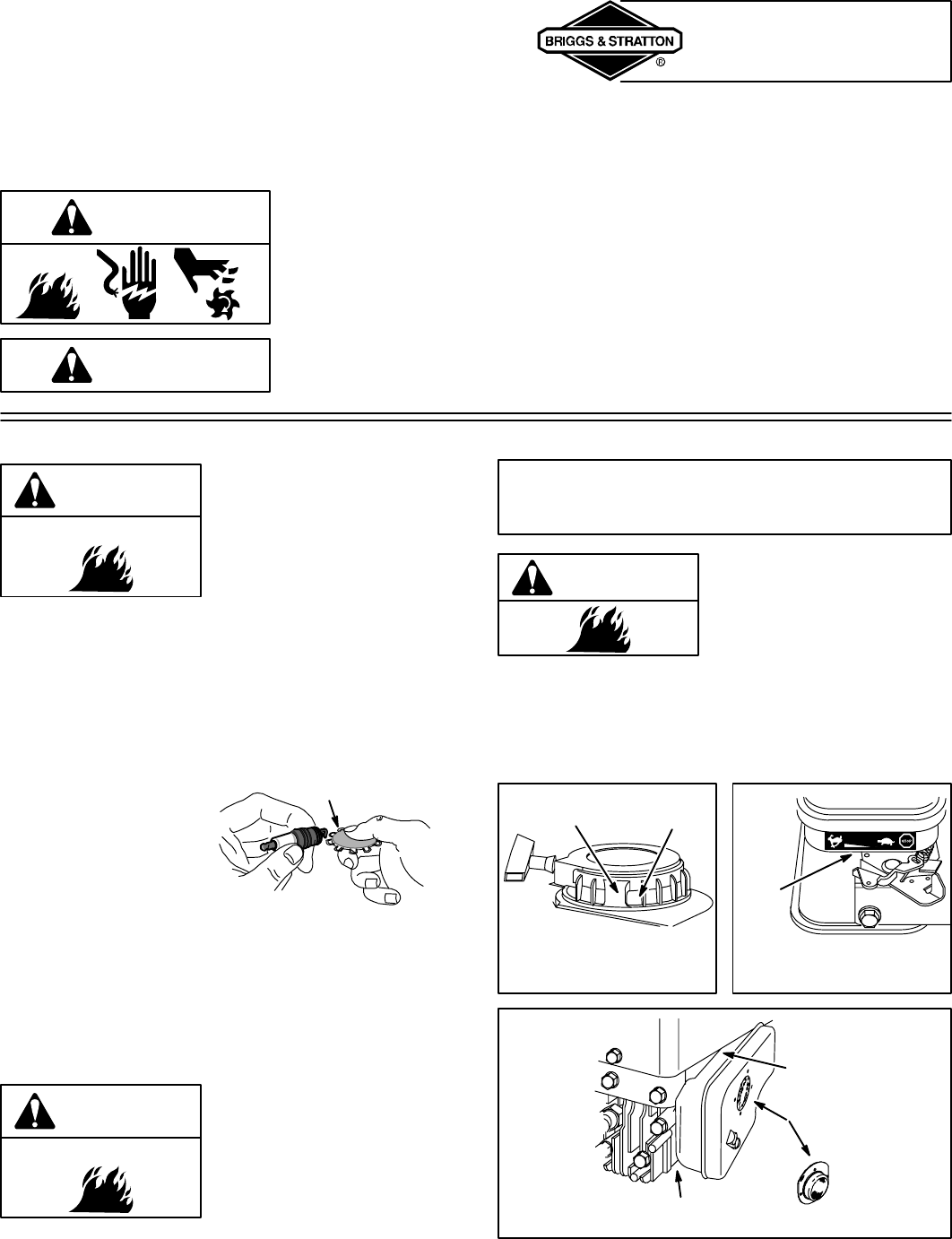 BRIGGS & STRATTON
®